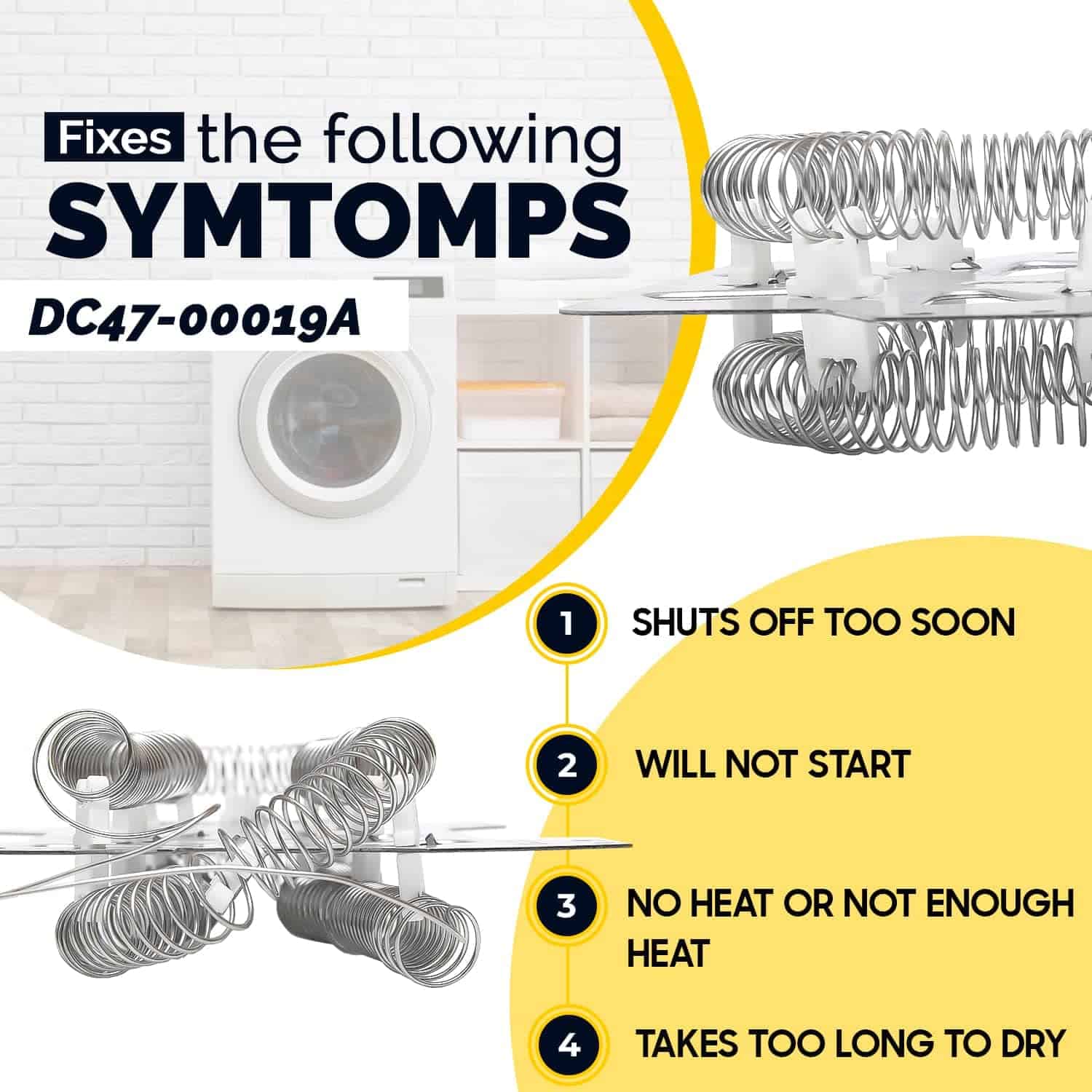 Fixes the following
SYMTOMPS

DC47-00019A

1 SHUTS OFF TOO SOON

2 WILL NOT START

3 NO HEAT OR NOT ENOUGH HEAT

4 TAKES TOO LONG TO DRY