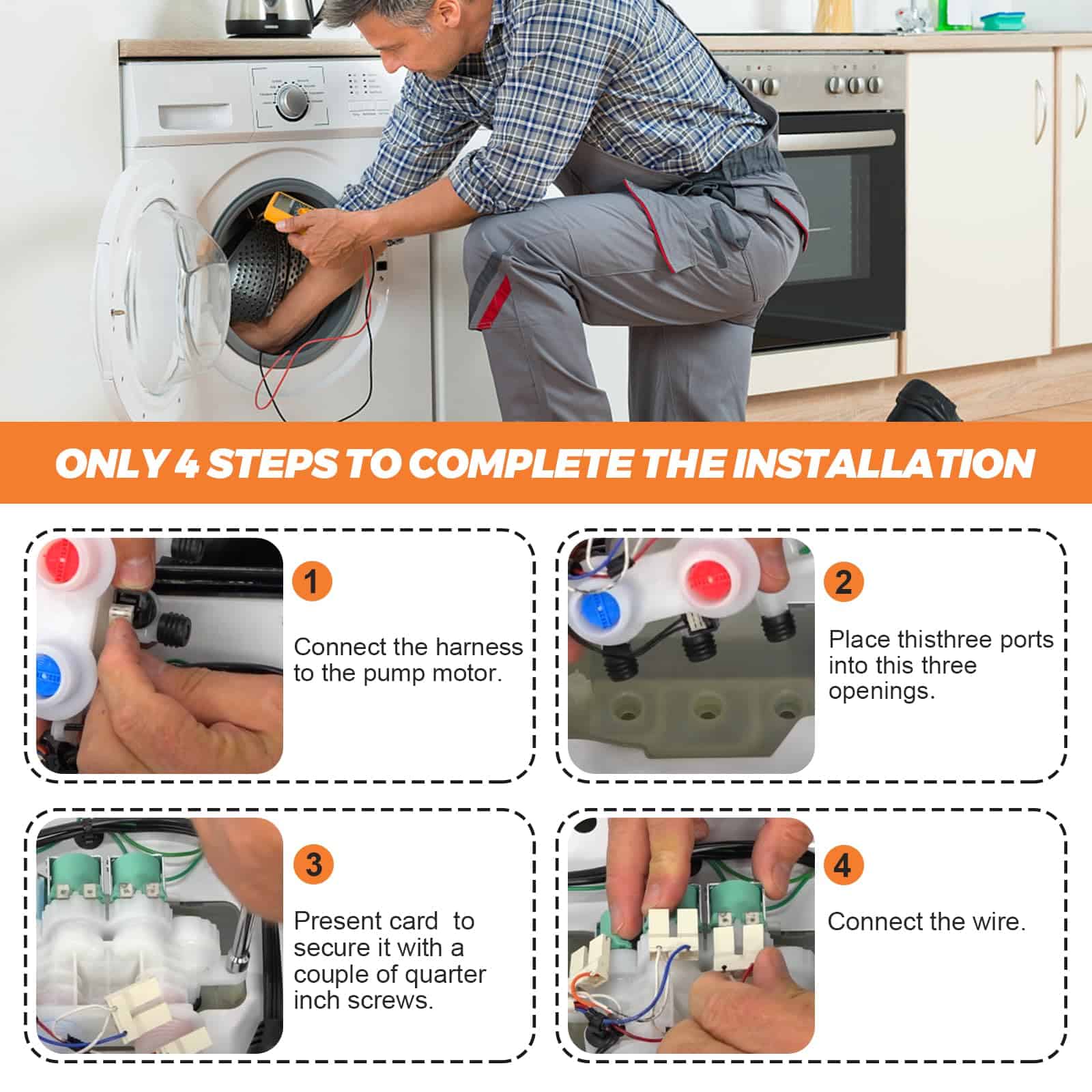 ONLY 4 STEPS TO COMPLETE THE INSTALLATION

1

Connect the harness to the pump motor.

2

Place thisthree ports into this three openings.

3

Present card  to secure it with a couple of quarter inch screws.

4

Connect the wire.