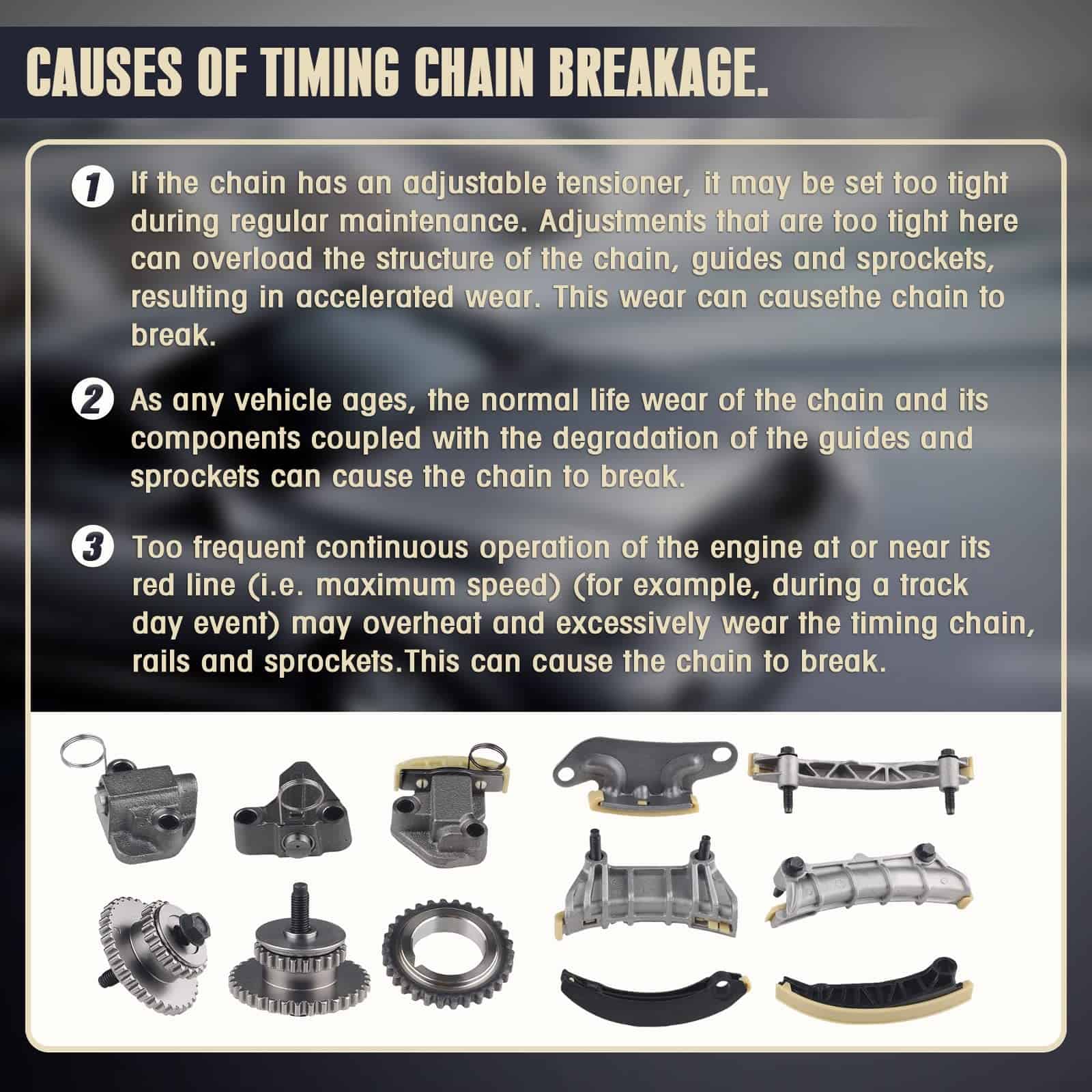 CAUSES OF TIMING CHAIN BREAKAGE.

1 If the chain has an adjustable tensioner, it may be set too tight during regular maintenance. Adjustments that are too tight here can overload the structure of the chain, guides and sprockets, resulting in accelerated wear. This wear can causethe chain to break.

2 As any vehicle ages, the normal life wear of the chain and its components coupled with the degradation of the guides and sprockets can cause the chain to break.

3 Too frequent continuous operation of the engine at or near its red line (i.e. maximum speed) (for example, during a track day event) may overheat and excessively wear the timing chain, rails and sprockets.This can cause the chain to break.