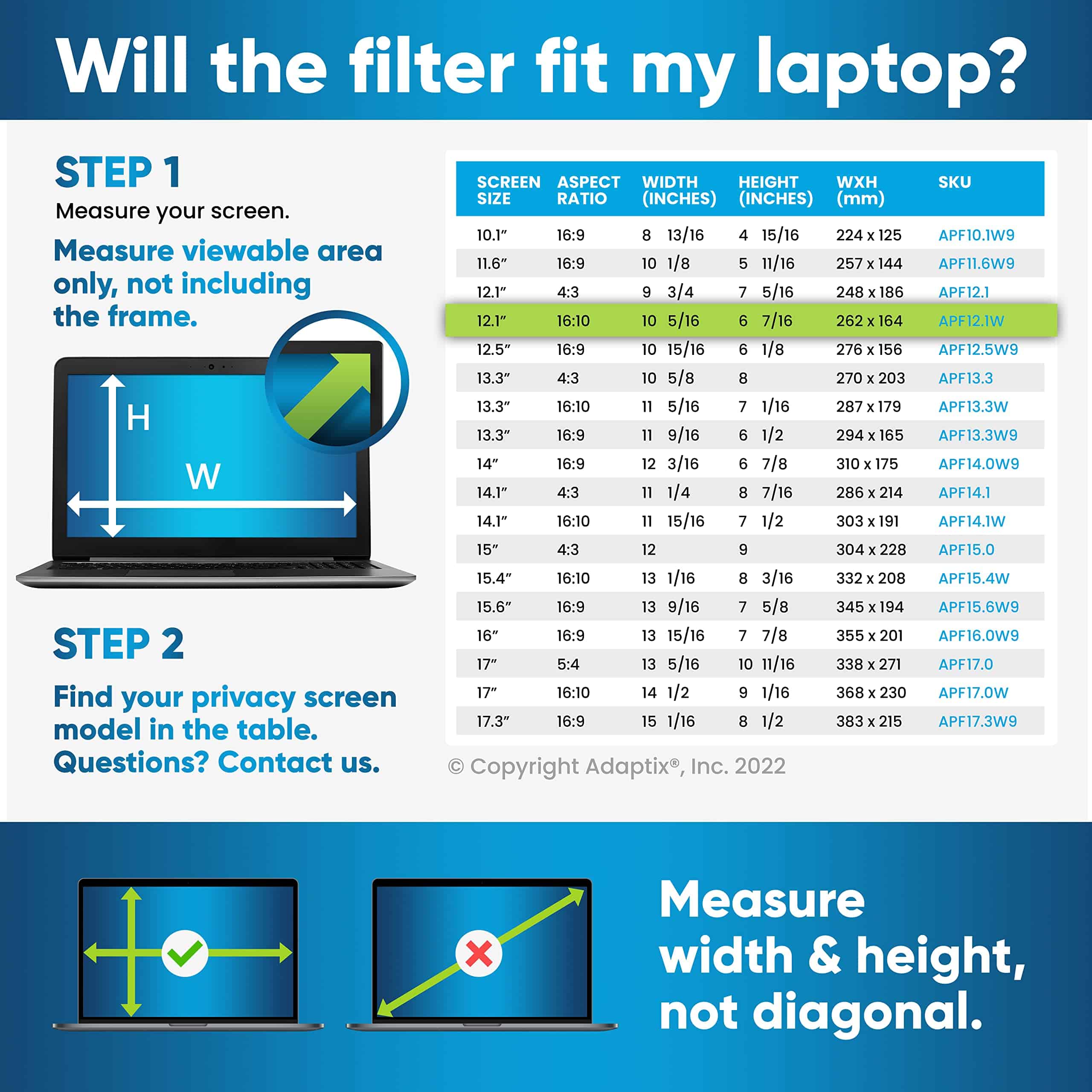 Will the filter fit my laptop?

STEP 1
Measure your screen.

Measure viewable area only, not including the frame.

H
W

STEP 2

Find your privacy screen model in the table. Questions? Contact us.

| SCREEN SIZE | ASPECT RATIO | WIDTH (INCHES) | HEIGHT (INCHES) | WXH (mm) | SKU |
|---|---|---|---|---|---|
| 10.1″ | 16:9 | 8 13/16 | 4 15/16 | 224 x 125 | APF10.1W9 |
| 11.6″ | 16:9 | 10 1/8 | 5 11/16 | 257 x 144 | APF11.6W9 |
| 12.1″ | 4:3 | 9 3/4 | 7 5/16 | 248 x 186 | APF12.1 |
| 12.1″ | 16:10 | 10 5/16 | 6 7/16 | 262 x 164 | APF12.1W |
| 12.5″ | 16:9 | 10 15/16 | 6 1/8 | 276 x 156 | APF12.5W9 |
| 13.3″ | 4:3 | 10 5/8 | 8 | 270 x 203 | APF13.3 |
| 13.3″ | 16:10 | 11 5/16 | 7 1/16 | 287 x 179 | APF13.3W |
| 13.3″ | 16:9 | 11 9/16 | 6 1/2 | 294 x 165 | APF13.3W9 |
| 14″ | 16:9 | 12 3/16 | 6 7/8 | 310 x 175 | APF14.0W9 |
| 14.1″ | 4:3 | 11 1/4 | 8 7/16 | 286 x 214 | APF14.1 |
| 14.1″ | 16:10 | 11 15/16 | 7 1/2 | 303 x 191 | APF14.1W |
| 15″ | 4:3 | 12 | 9 | 304 x 228 | APF15.0 |
| 15.4″ | 16:10 | 13 1/16 | 8 3/16 | 332 x 208 | APF15.4W |
| 15.6″ | 16:9 | 13 9/16 | 7 5/8 | 345 x 194 | APF15.6W9 |
| 16″ | 16:9 | 13 15/16 | 7 7/8 | 355 x 201 | APF16.0W9 |
| 17″ | 5:4 | 13 5/16 | 10 11/16 | 338 x 271 | APF17.0 |
| 17″ | 16:10 | 14 1/2 | 9 1/16 | 368 x 230 | APF17.0W |
| 17.3″ | 16:9 | 15 1/16 | 8 1/2 | 383 x 215 | APF17.3W9 |

© Copyright Adaptix®, Inc. 2022

Measure width & height, not diagonal.