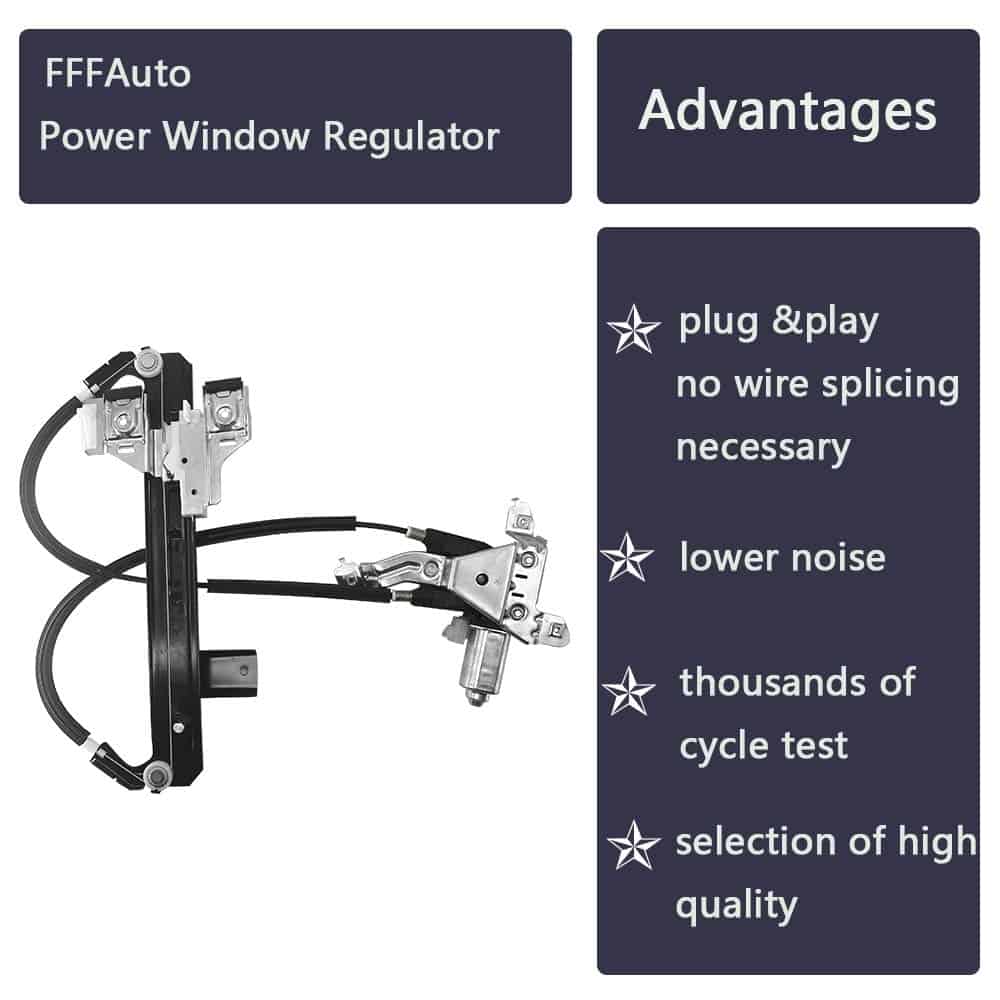 FFFAuto
Power Window Regulator

Advantages

plug &play no wire splicing necessary

lower noise

thousands of cycle test

selection of high quality