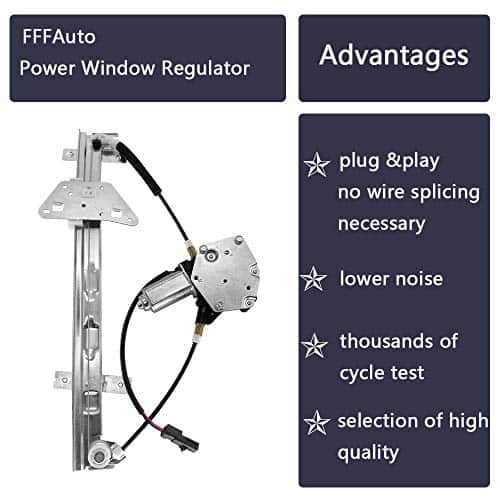 FFFAuto
Power Window Regulator

Advantages

plug &play no wire splicing necessary

lower noise

thousands of cycle test

selection of high quality