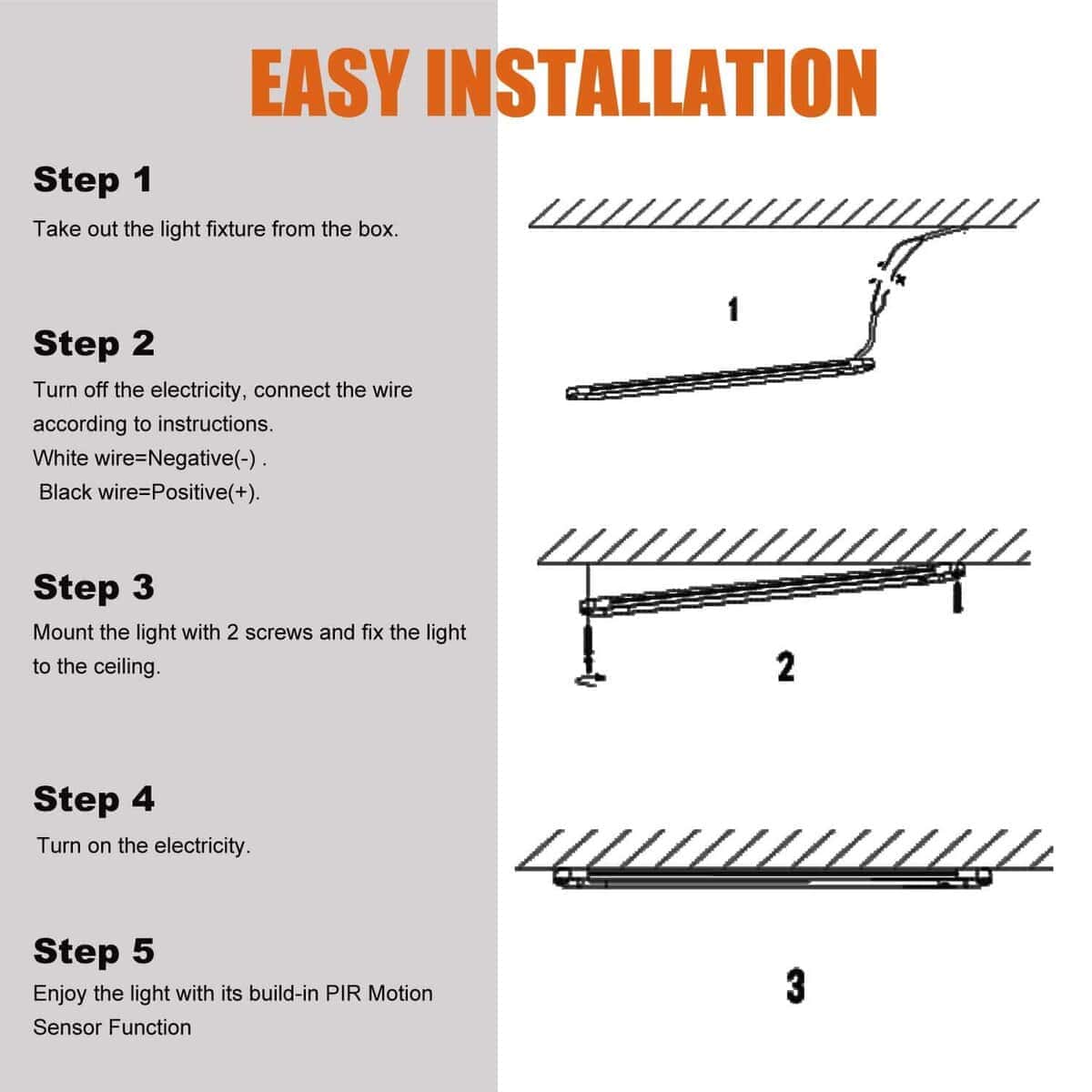 EASY INSTALLATION

Step 1

Take out the light fixture from the box.

Step 2

Turn off the electricity, connect the wire according to instructions.
White wire=Negative(-) .
Black wire=Positive(+).

Step 3

Mount the light with 2 screws and fix the light to the ceiling.

Step 4

Turn on the electricity.

Step 5

Enjoy the light with its build-in PIR Motion Sensor Function

1

2

3