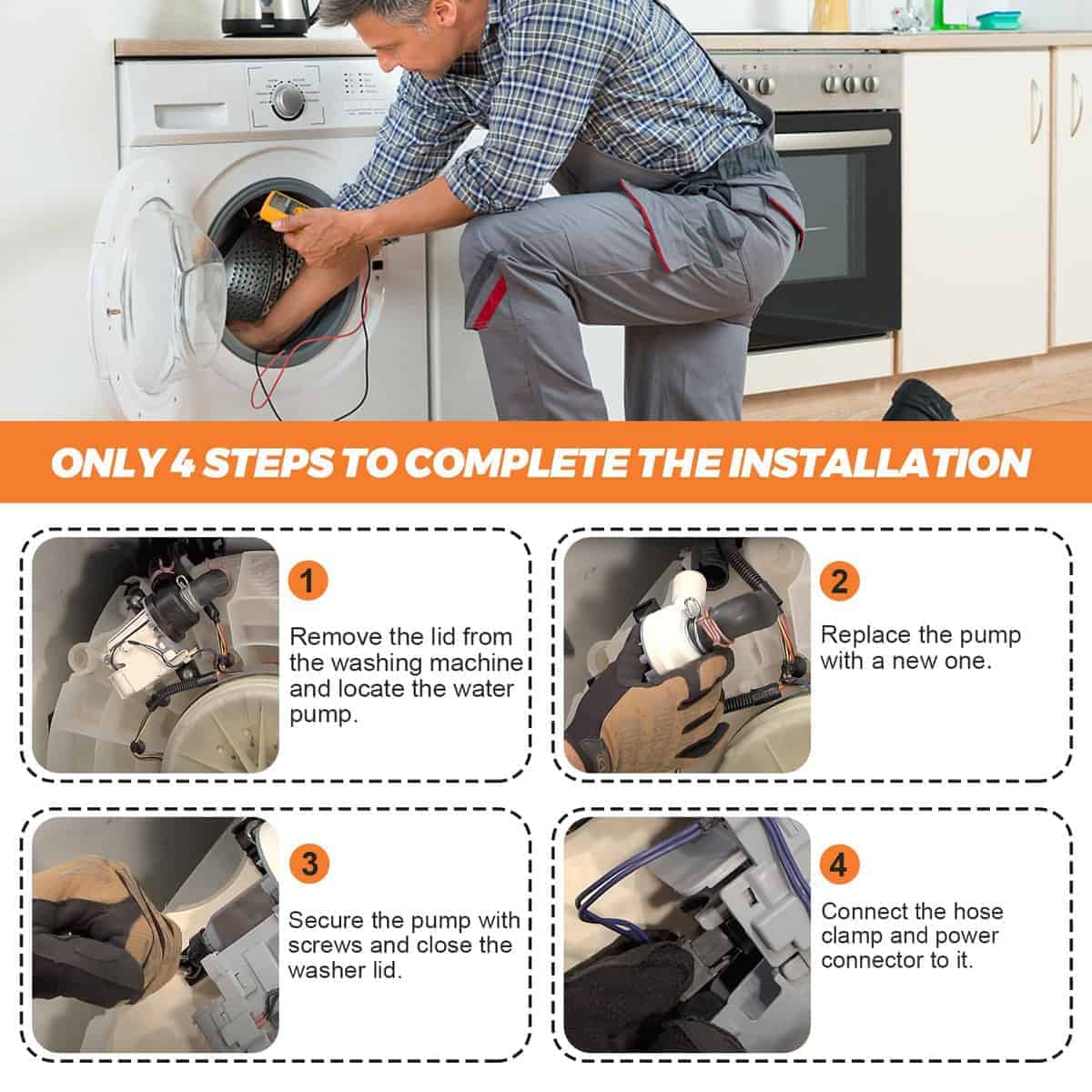 ONLY 4 STEPS TO COMPLETE THE INSTALLATION

1

Remove the lid from the washing machine and locate the water pump.

2

Replace the pump with a new one.

3

Secure the pump with screws and close the washer lid.

4

Connect the hose clamp and power connector to it.