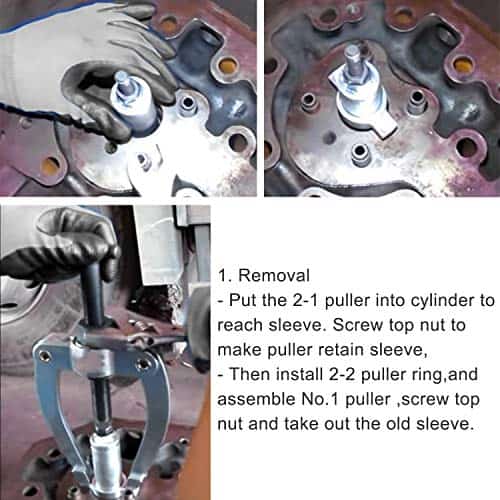 1. Removal

- Put the 2-1 puller into cylinder to reach sleeve. Screw top nut to make puller retain sleeve,

- Then install 2-2 puller ring,and assemble No.1 puller ,screw top nut and take out the old sleeve.