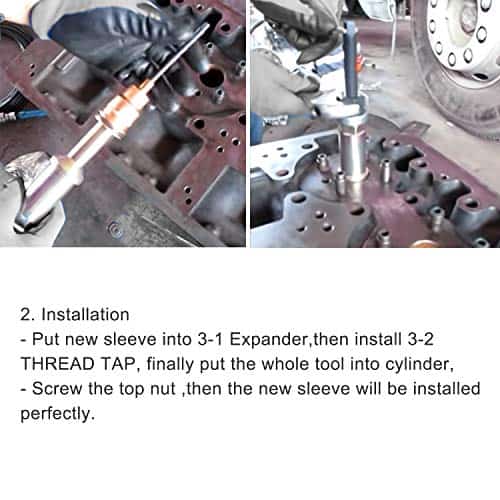 2. Installation

- Put new sleeve into 3-1 Expander,then install 3-2 THREAD TAP, finally put the whole tool into cylinder,

- Screw the top nut ,then the new sleeve will be installed perfectly.