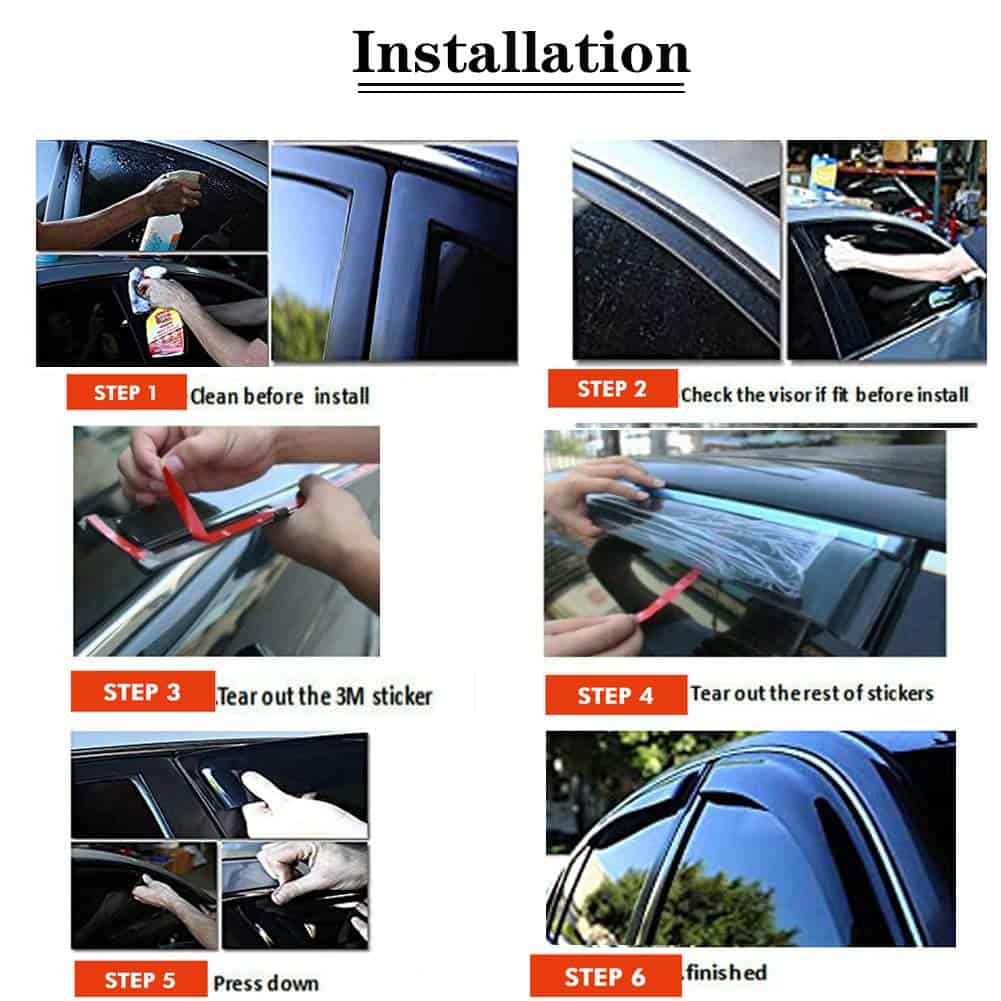 Installation

STEP 1 Clean before install

STEP 2 Check the visor if fit before install

STEP 3 Tear out the 3M sticker

STEP 4 Tear out the rest of stickers

STEP 5 Press down

STEP 6 finished