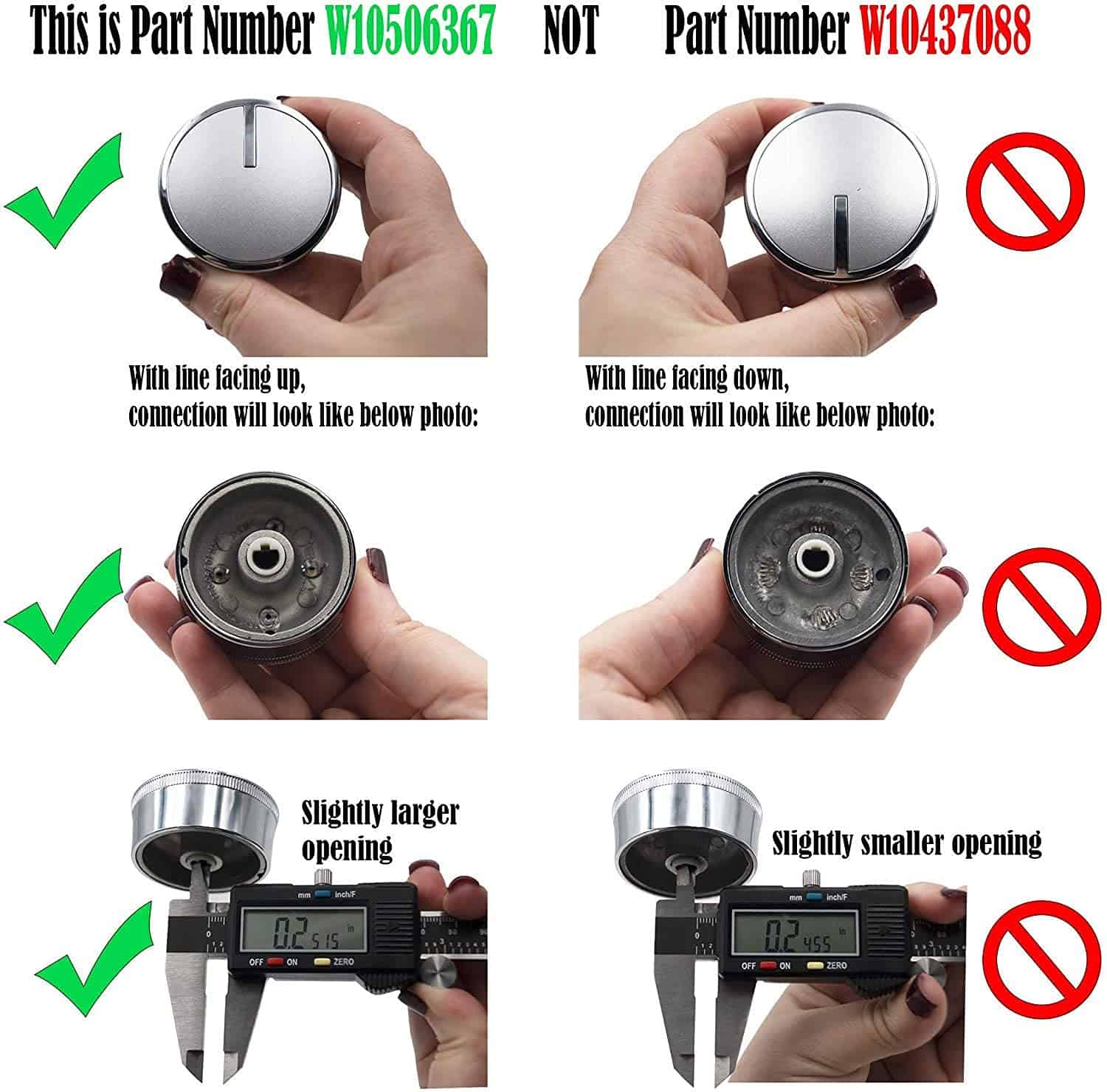 This is Part Number W10506367 NOT Part Number W10437088

With line facing up, connection will look like below photo:

With line facing down, connection will look like below photo:

Slightly larger opening

mm inch/F

0.2515 in

OFF ON ZERO

Slightly smaller opening

mm inch/F

0.2455 in

OFF ON ZERO