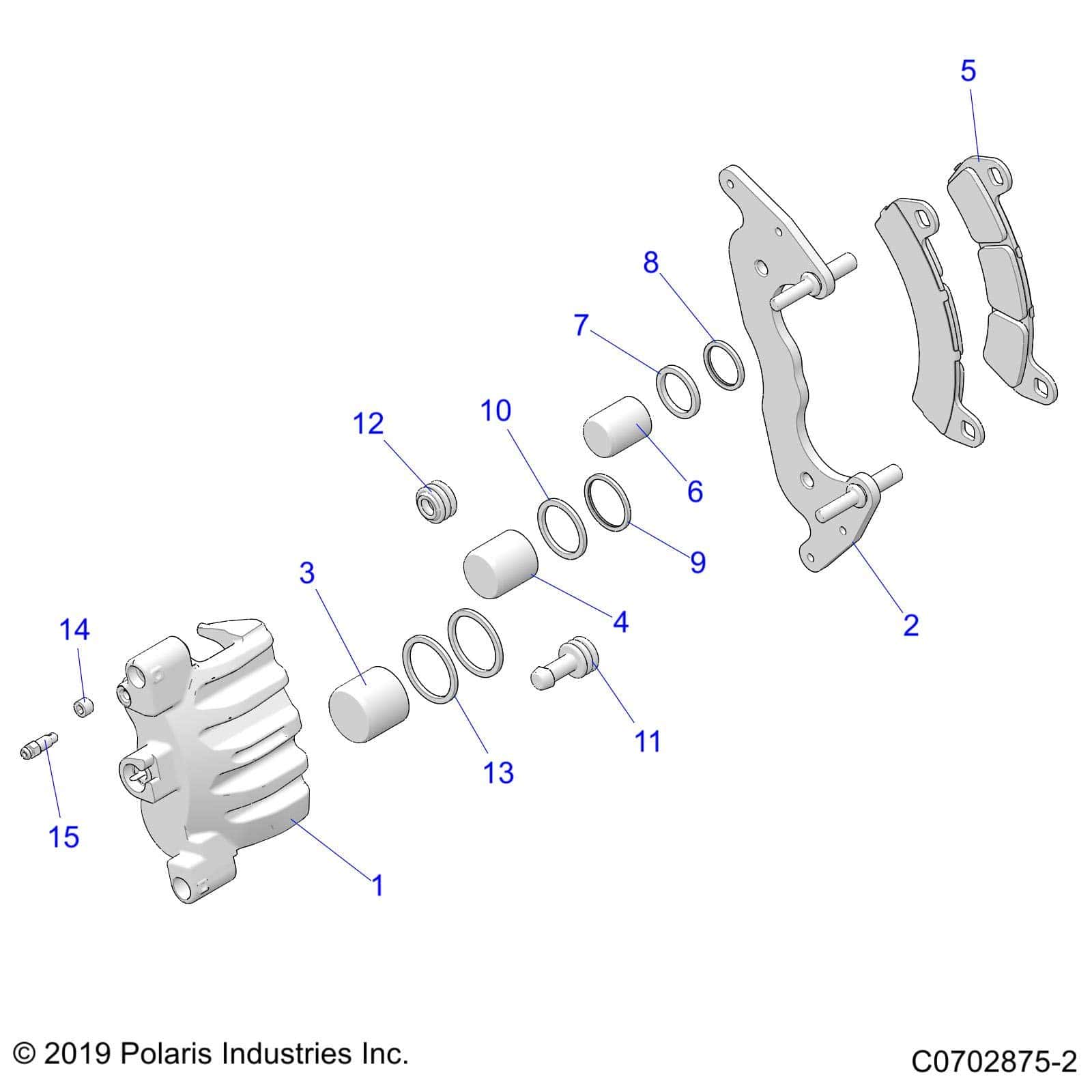 5

8

7

10

12

6

9

3

4

2

14

11

13

15

1

© 2019 Polaris Industries Inc.

C0702875-2