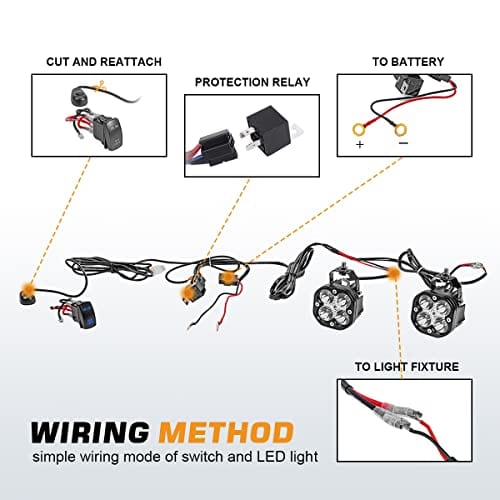 CUT AND REATTACH

PROTECTION RELAY

TO BATTERY

+ −

TO LIGHT FIXTURE

WIRING METHOD

simple wiring mode of switch and LED light