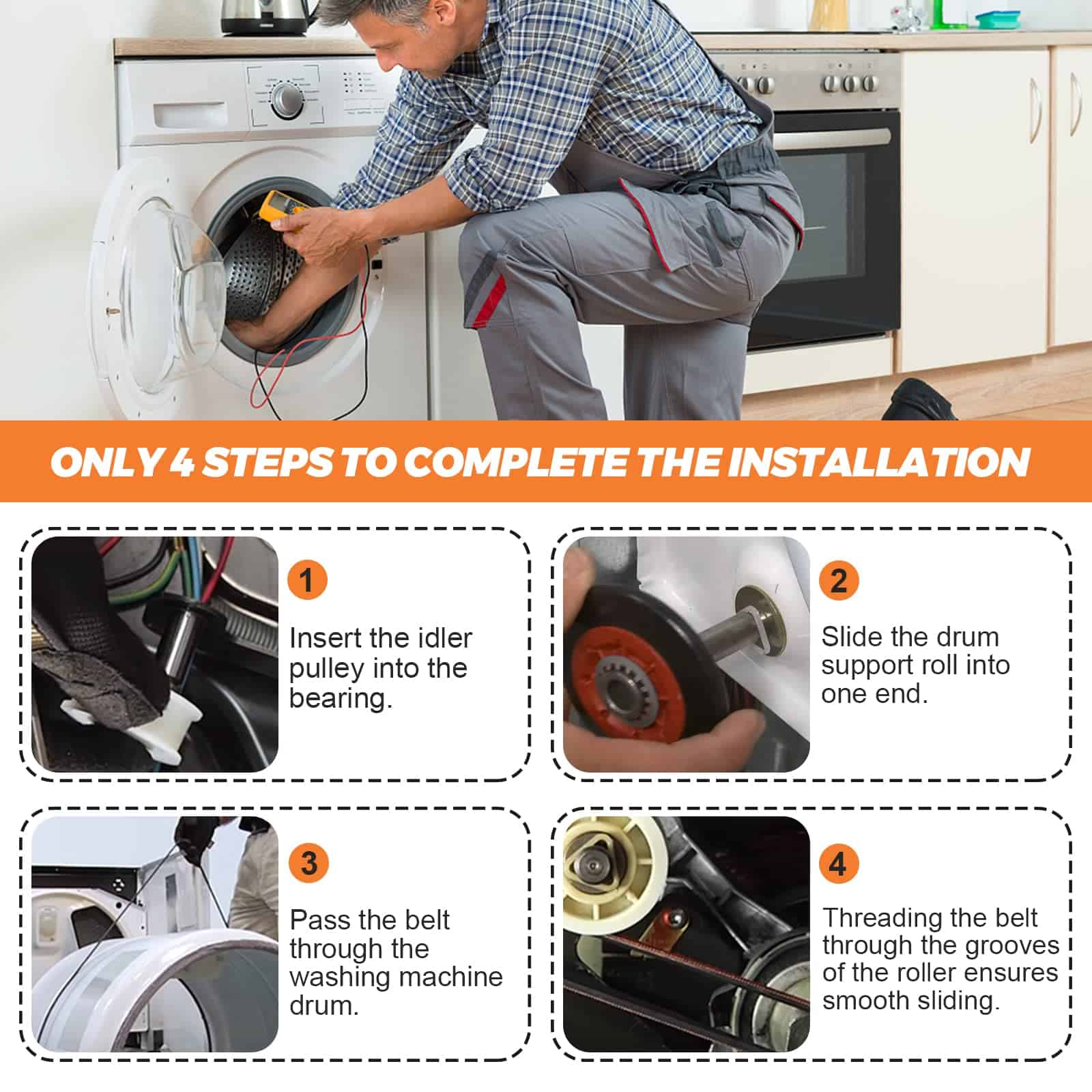 ONLY 4 STEPS TO COMPLETE THE INSTALLATION

1

Insert the idler pulley into the bearing.

2

Slide the drum support roll into one end.

3

Pass the belt through the washing machine drum.

4

Threading the belt through the grooves of the roller ensures smooth sliding.