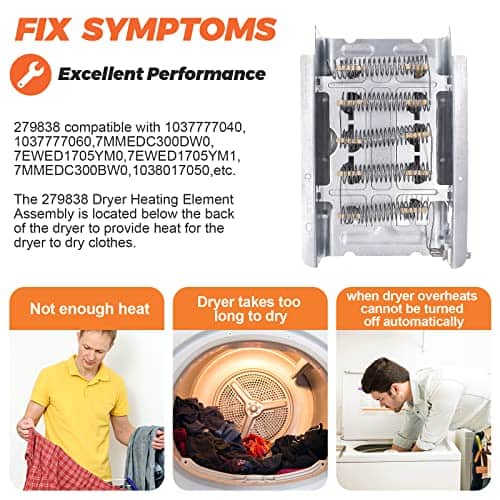 FIX SYMPTOMS

Excellent Performance

279838 compatible with 1037777040, 1037777060,7MMEDC300DW0, 7EWED1705YM0,7EWED1705YM1, 7MMEDC300BW0,1038017050,etc.

The 279838 Dryer Heating Element Assembly is located below the back of the dryer to provide heat for the dryer to dry clothes.

Not enough heat

Dryer takes too long to dry

when dryer overheats cannot be turned off automatically