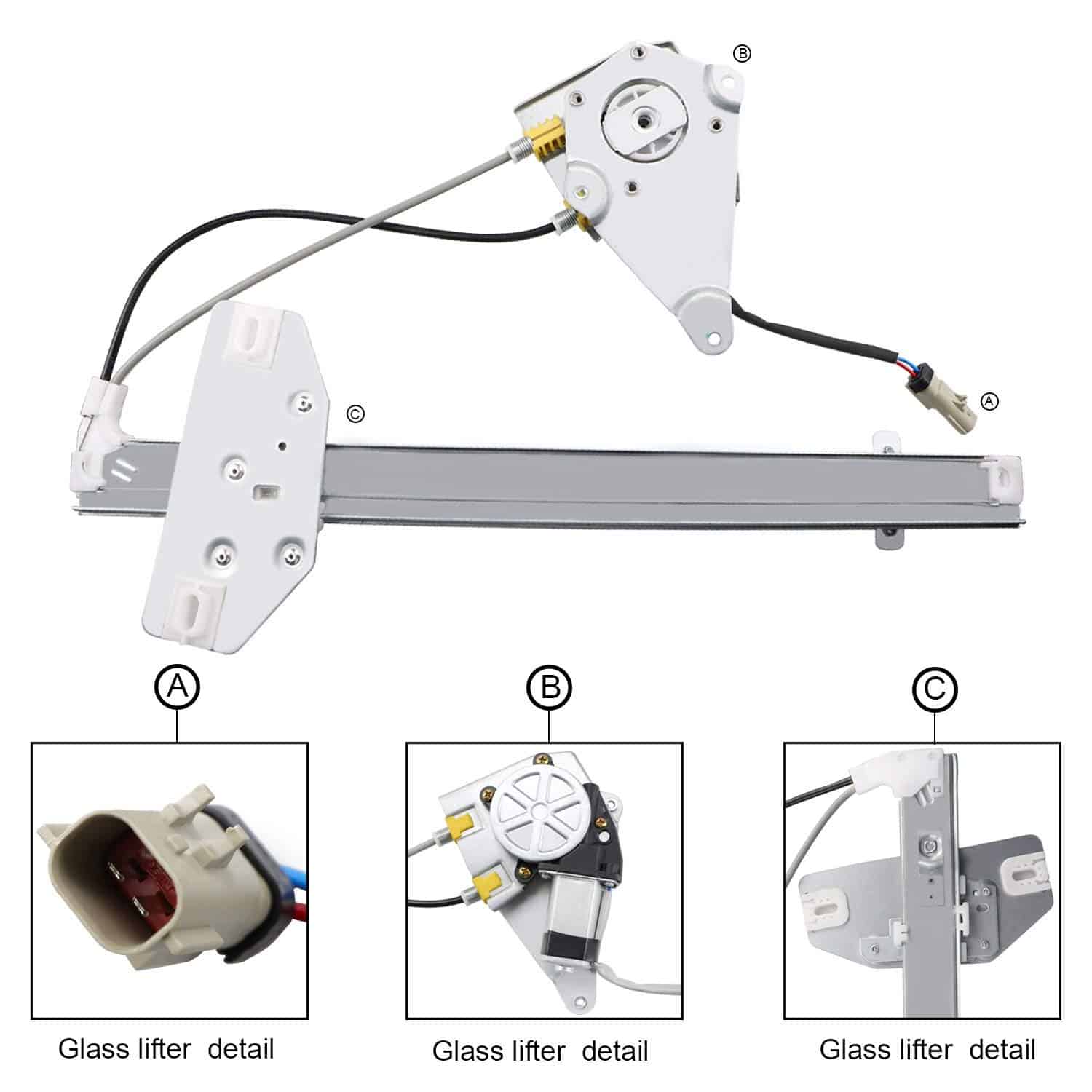 B

A

C

A

B

C

Glass lifter detail

Glass lifter detail

Glass lifter detail