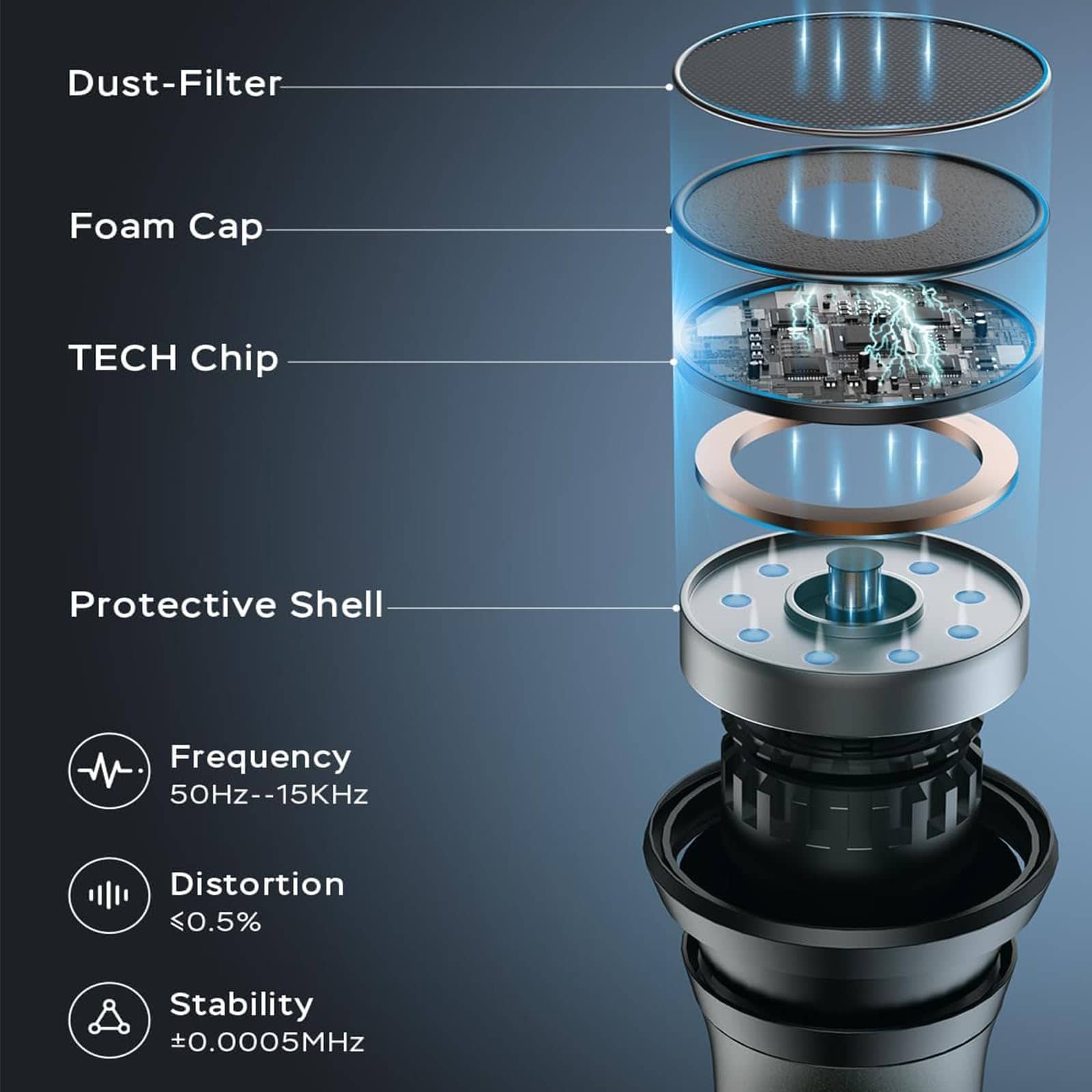 Dust-Filter

Foam Cap

TECH Chip

Protective Shell

Frequency
50Hz--15KHz

Distortion
⩽0.5%

Stability
±0.0005MHz