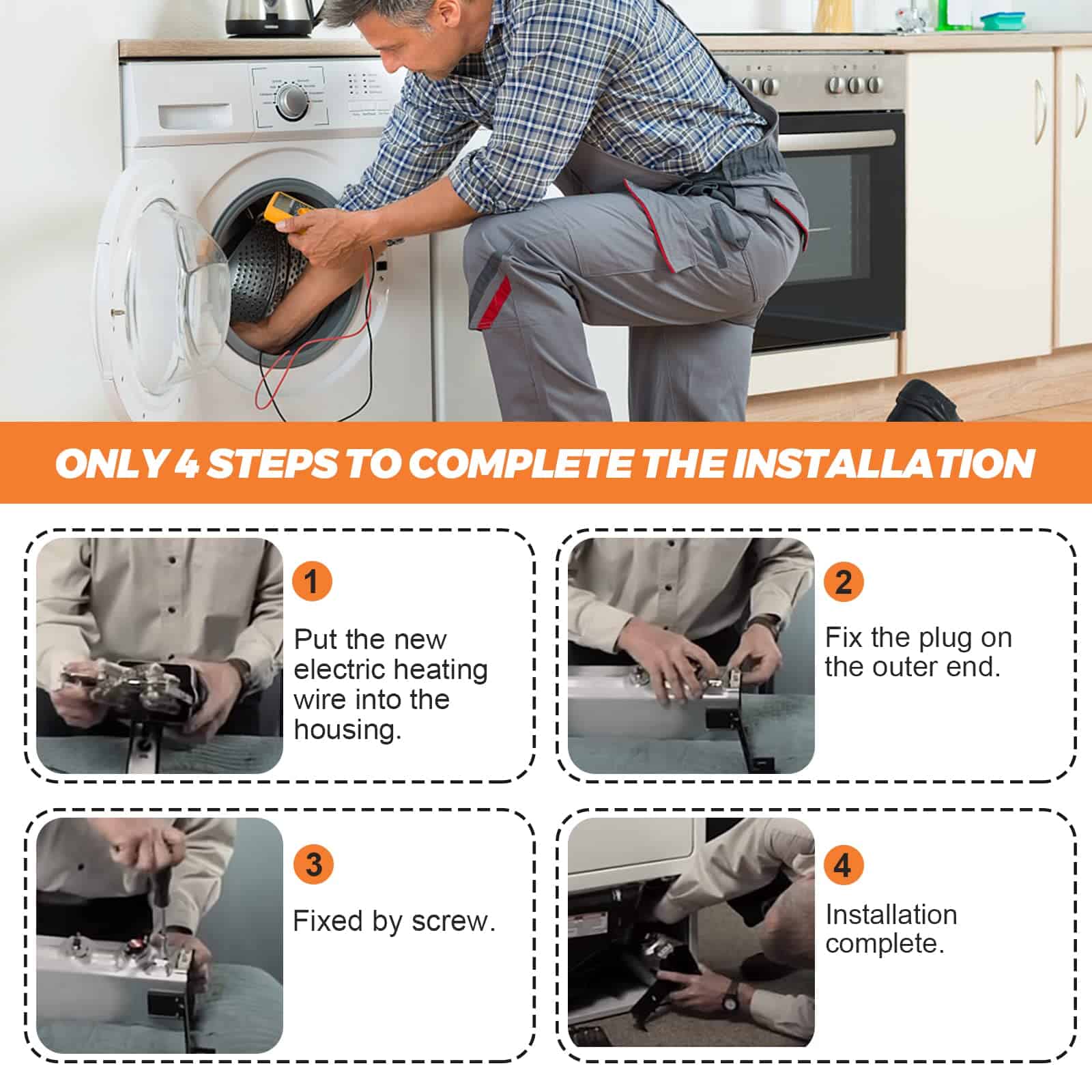 ONLY 4 STEPS TO COMPLETE THE INSTALLATION

1

Put the new electric heating wire into the housing.

2

Fix the plug on the outer end.

3

Fixed by screw.

4

Installation complete.