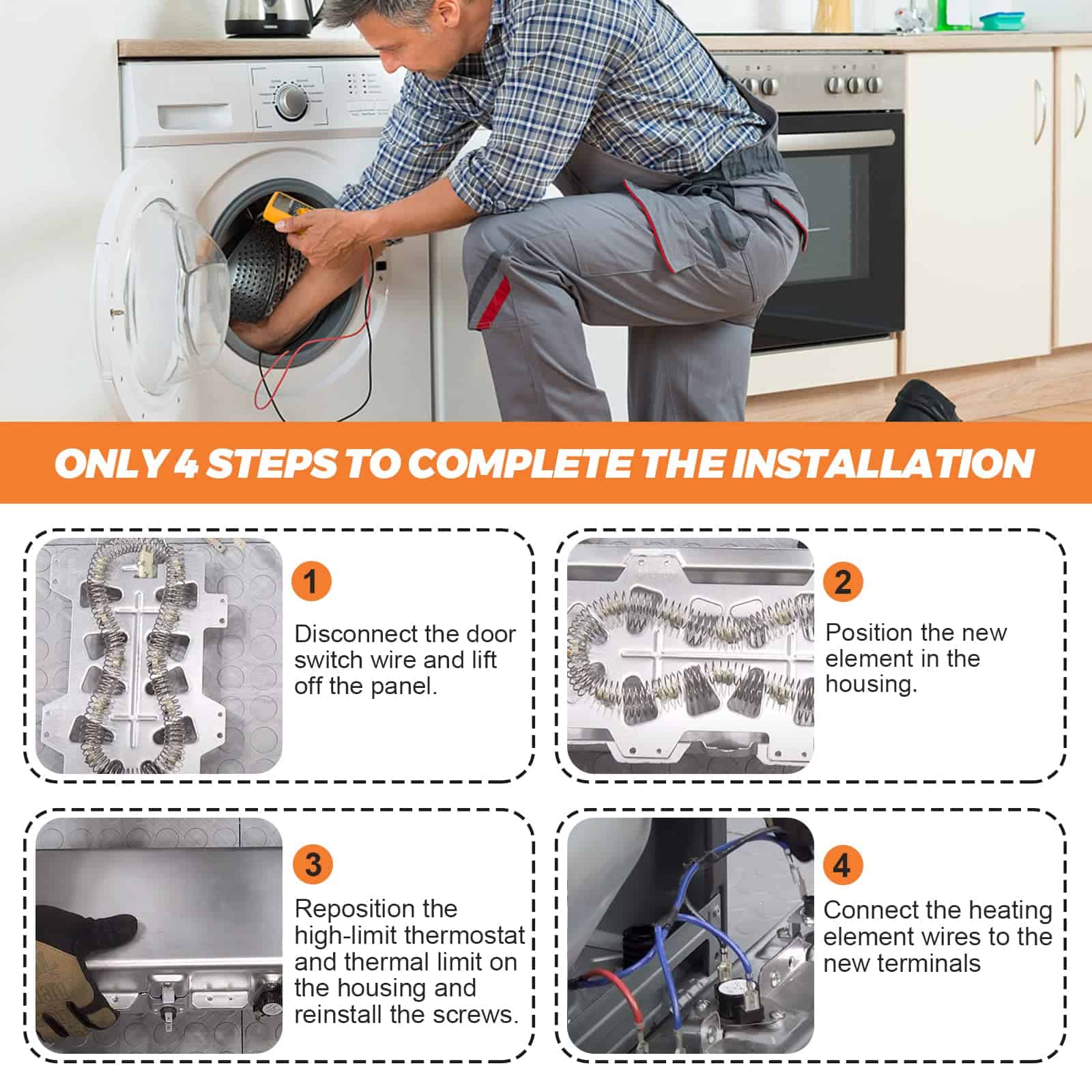 ONLY 4 STEPS TO COMPLETE THE INSTALLATION

1

Disconnect the door switch wire and lift off the panel.

2

Position the new element in the housing.

3

Reposition the high-limit thermostat and thermal limit on the housing and reinstall the screws.

4

Connect the heating element wires to the new terminals