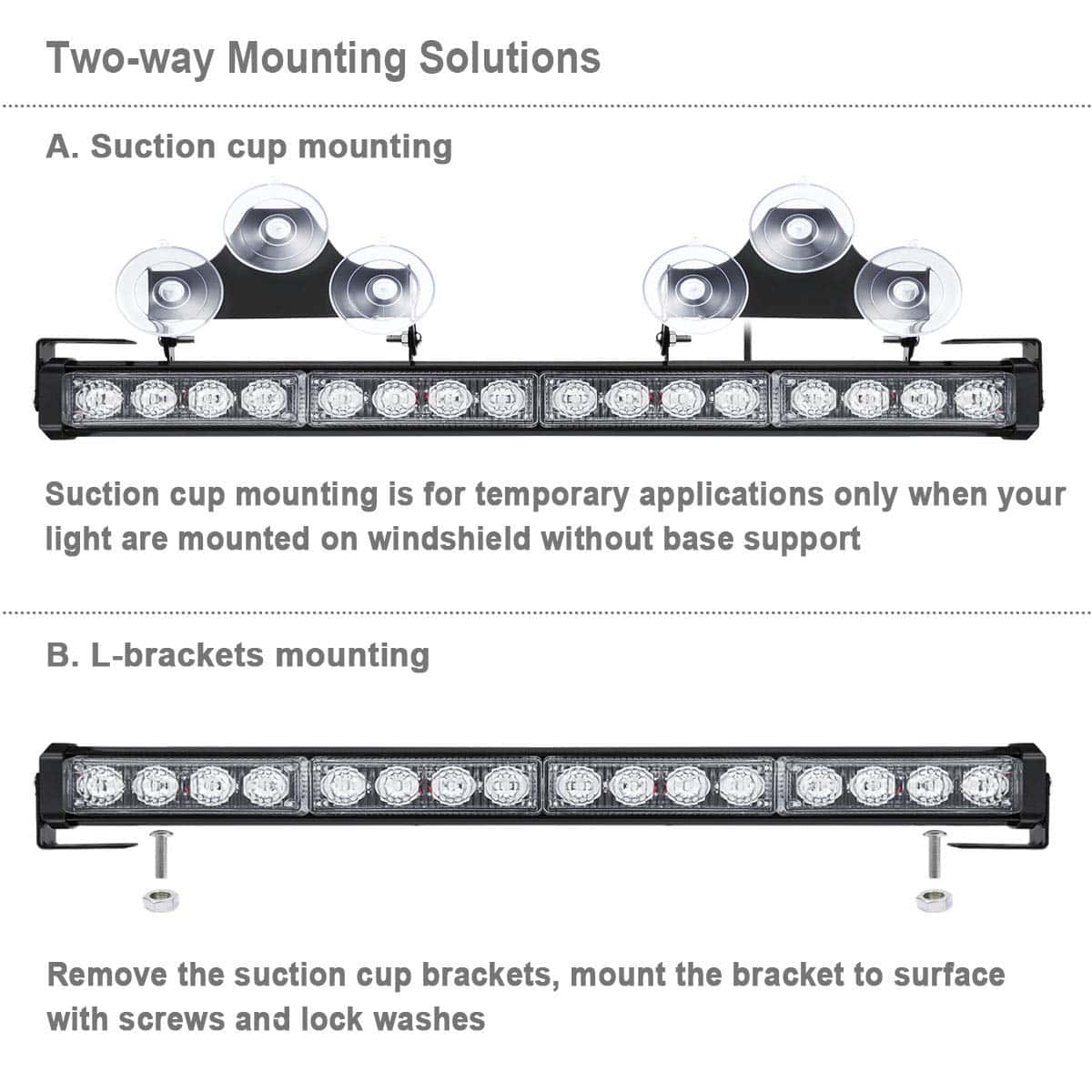 Two-way Mounting Solutions

A. Suction cup mounting

Suction cup mounting is for temporary applications only when your light are mounted on windshield without base support

B. L-brackets mounting

Remove the suction cup brackets, mount the bracket to surface with screws and lock washes