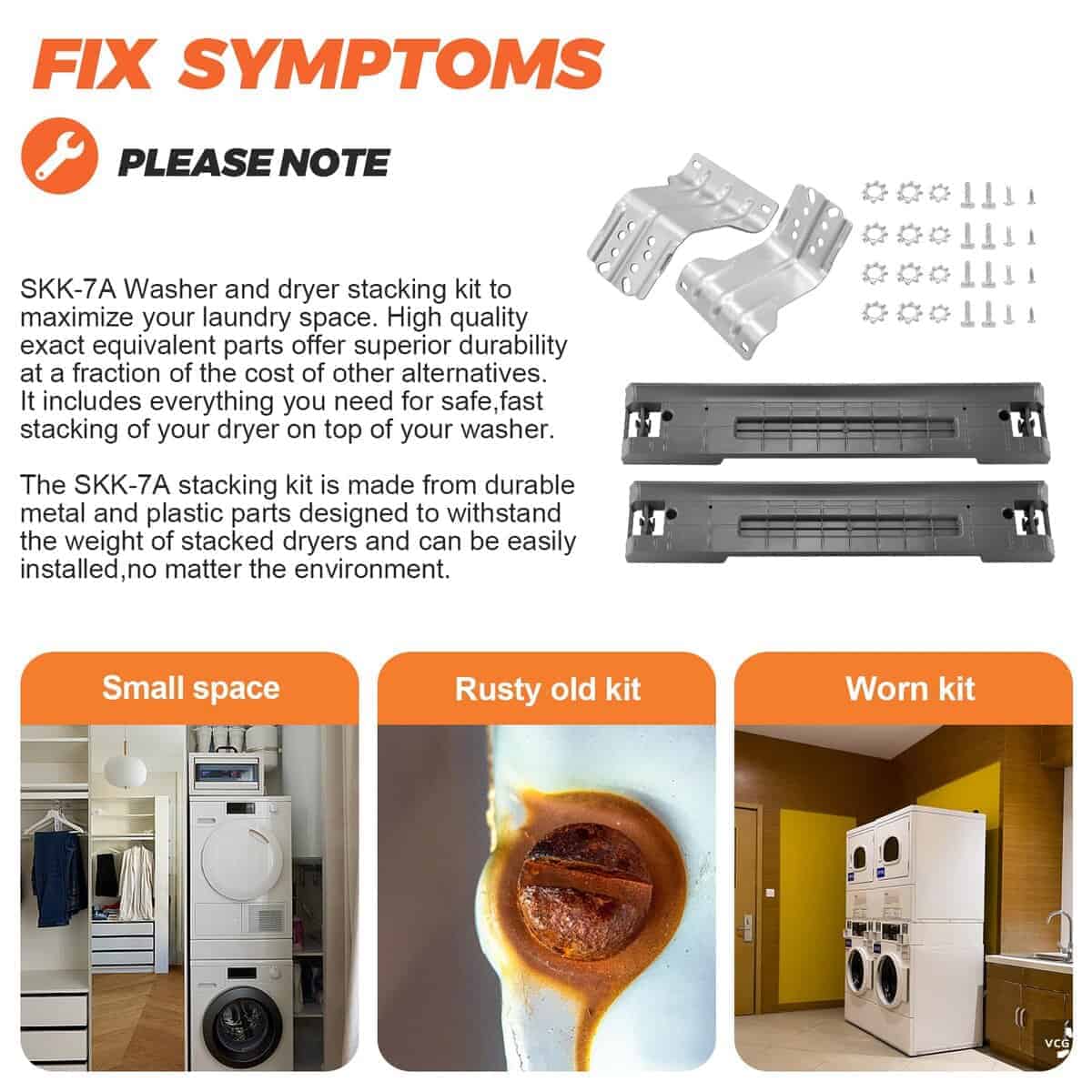 FIX SYMPTOMS

PLEASE NOTE

SKK-7A Washer and dryer stacking kit to maximize your laundry space. High quality exact equivalent parts offer superior durability at a fraction of the cost of other alternatives. It includes everything you need for safe,fast stacking of your dryer on top of your washer.

The SKK-7A stacking kit is made from durable metal and plastic parts designed to withstand the weight of stacked dryers and can be easily installed,no matter the environment.

Small space

Rusty old kit

Worn kit

VCG