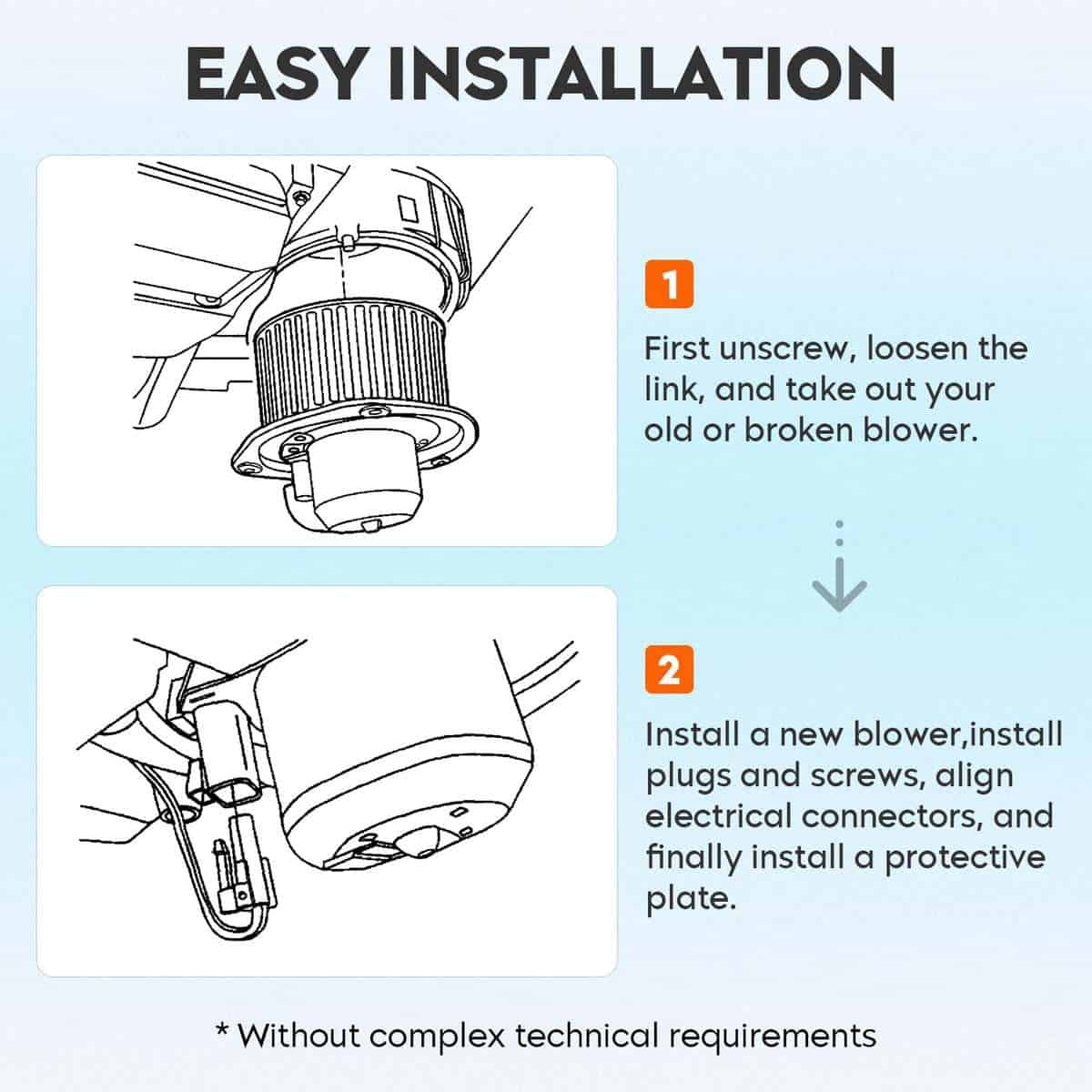 EASY INSTALLATION

1

First unscrew, loosen the link, and take out your old or broken blower.

2

Install a new blower,install plugs and screws, align electrical connectors, and finally install a protective plate.

* Without complex technical requirements