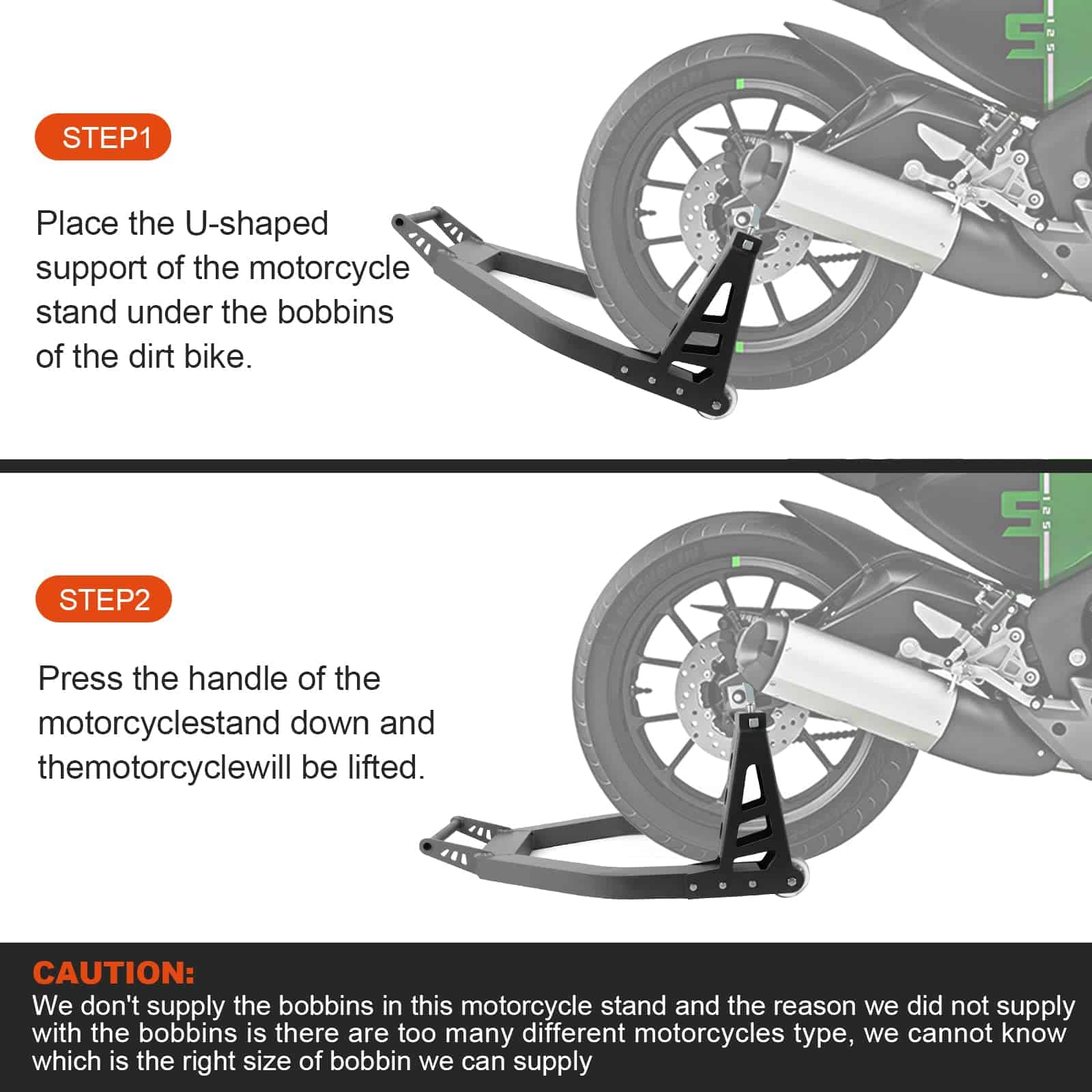 STEP1

Place the U-shaped support of the motorcycle stand under the bobbins of the dirt bike.

STEP2

Press the handle of the motorcyclestand down and themotorcyclewill be lifted.

CAUTION:
We don't supply the bobbins in this motorcycle stand and the reason we did not supply with the bobbins is there are too many different motorcycles type, we cannot know which is the right size of bobbin we can supply