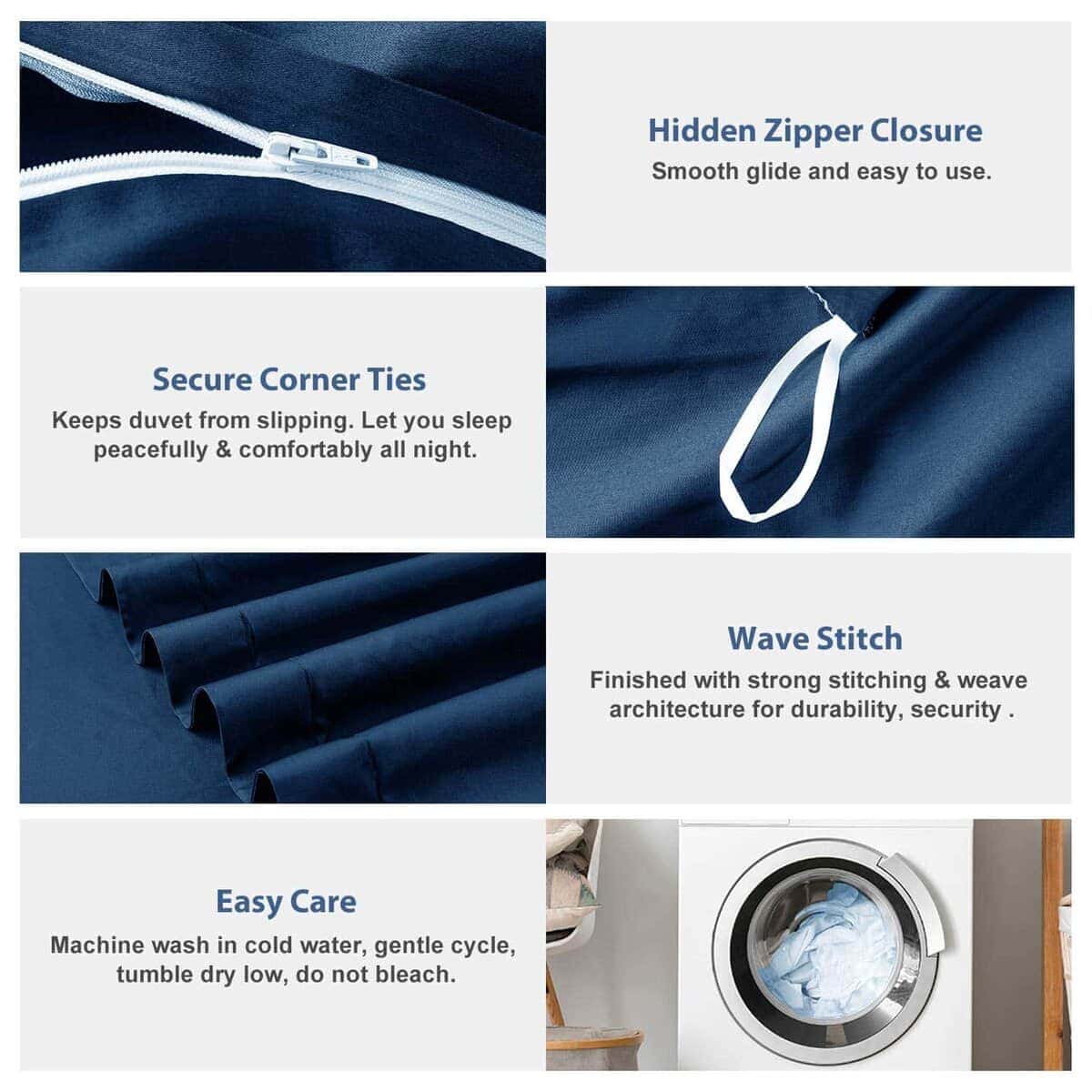 Hidden Zipper Closure
Smooth glide and easy to use.

Secure Corner Ties
Keeps duvet from slipping. Let you sleep peacefully & comfortably all night.

Wave Stitch
Finished with strong stitching & weave architecture for durability, security .

Easy Care
Machine wash in cold water, gentle cycle, tumble dry low, do not bleach.