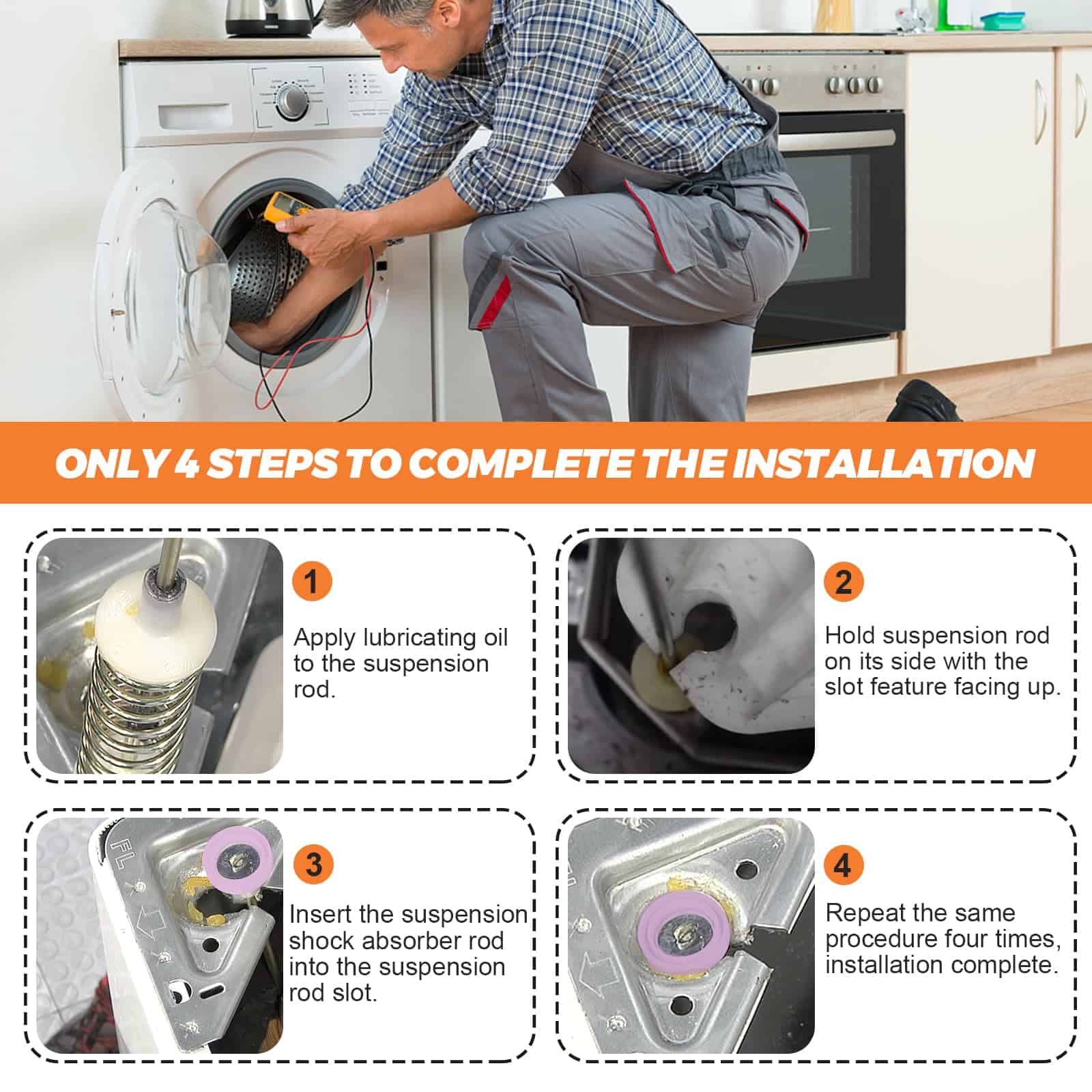 ONLY 4 STEPS TO COMPLETE THE INSTALLATION

1

Apply lubricating oil to the suspension rod.

2

Hold suspension rod on its side with the slot feature facing up.

FL

3

Insert the suspension shock absorber rod into the suspension rod slot.

4

Repeat the same procedure four times, installation complete.