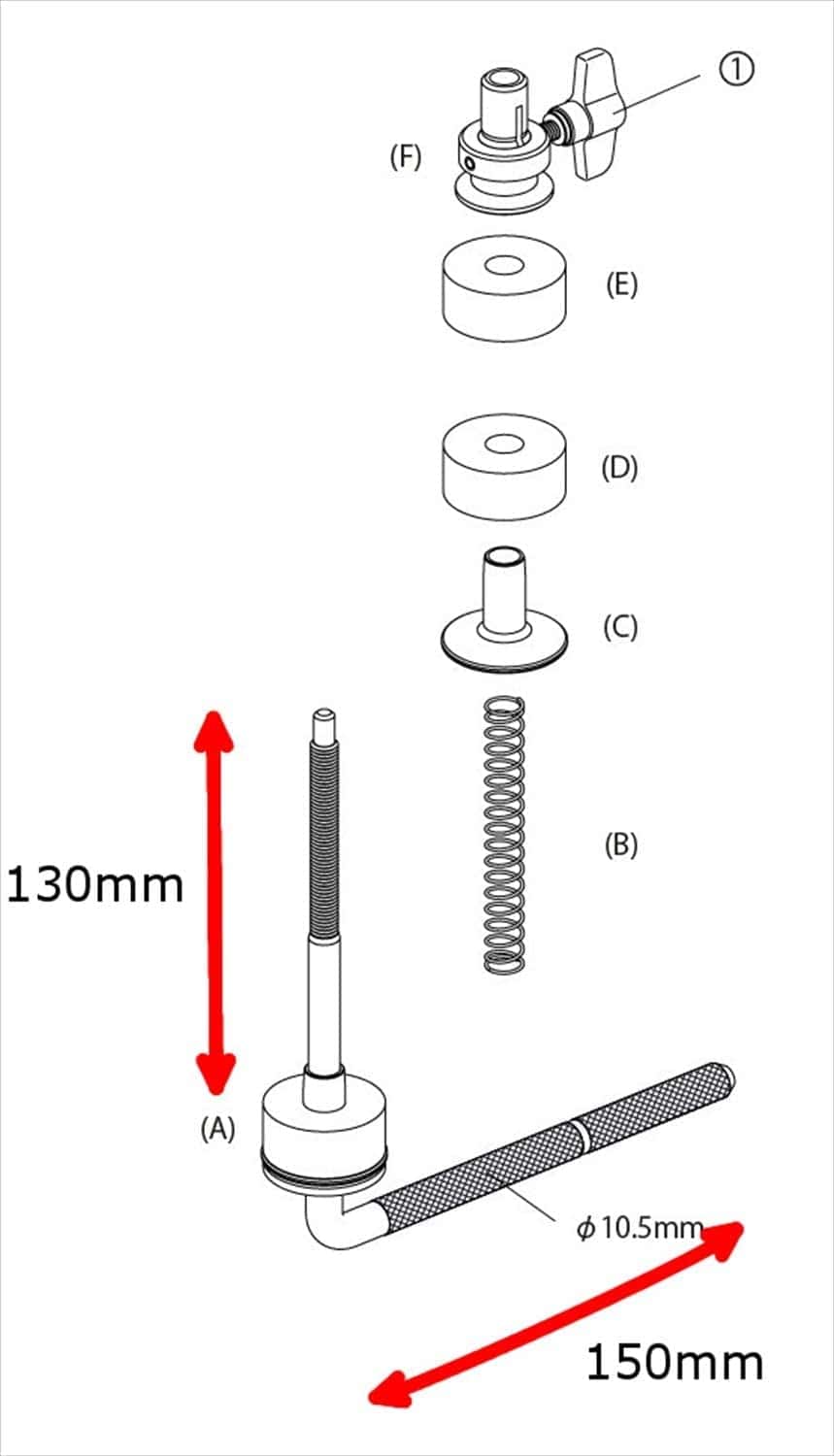 ①
(F)
(E)
(D)
(C)
(B)
130mm
(A)
$\phi$ 10.5mm
150mm