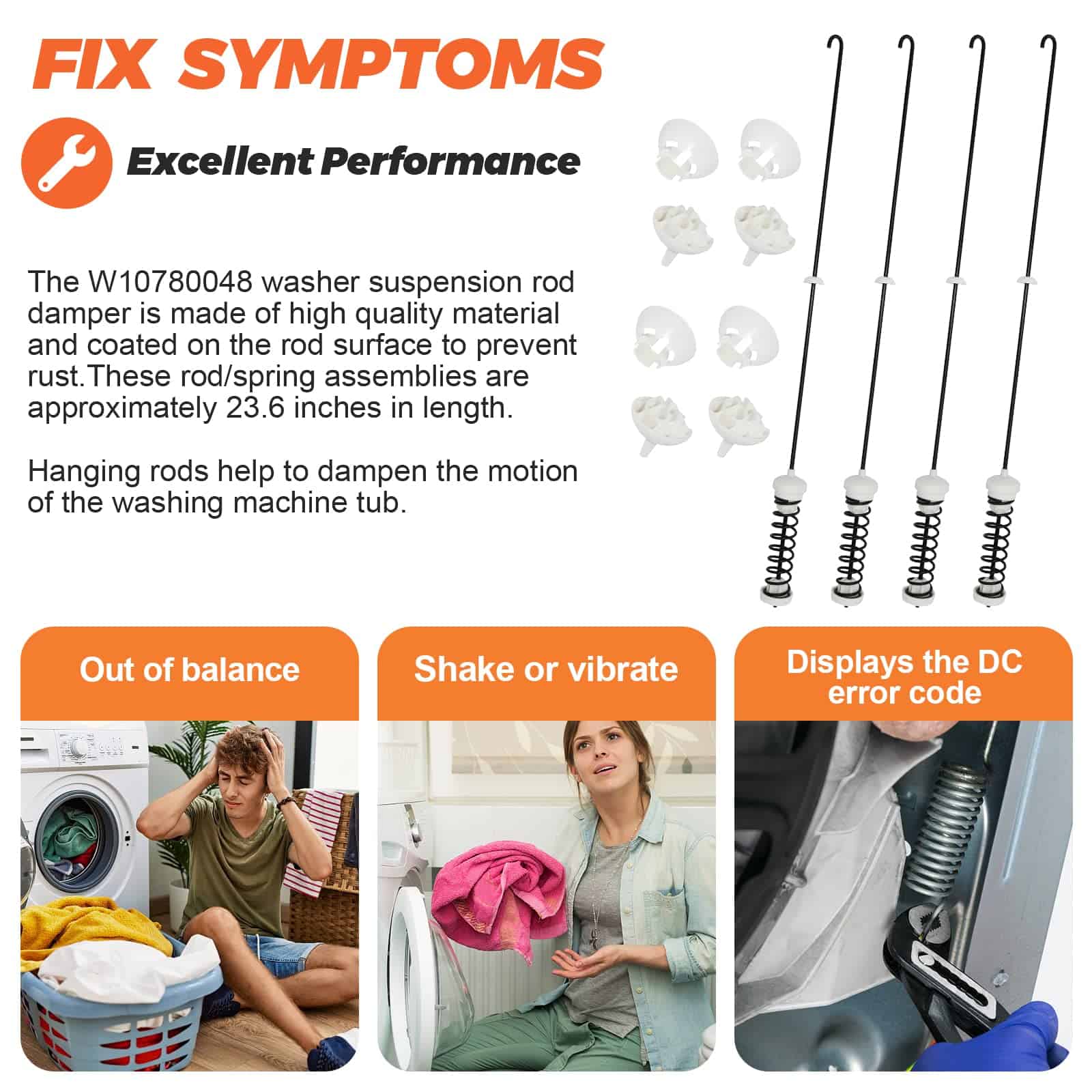 FIX SYMPTOMS

Excellent Performance

The W10780048 washer suspension rod damper is made of high quality material and coated on the rod surface to prevent rust.These rod/spring assemblies are approximately 23.6 inches in length.

Hanging rods help to dampen the motion of the washing machine tub.

Out of balance

Shake or vibrate

Displays the DC error code