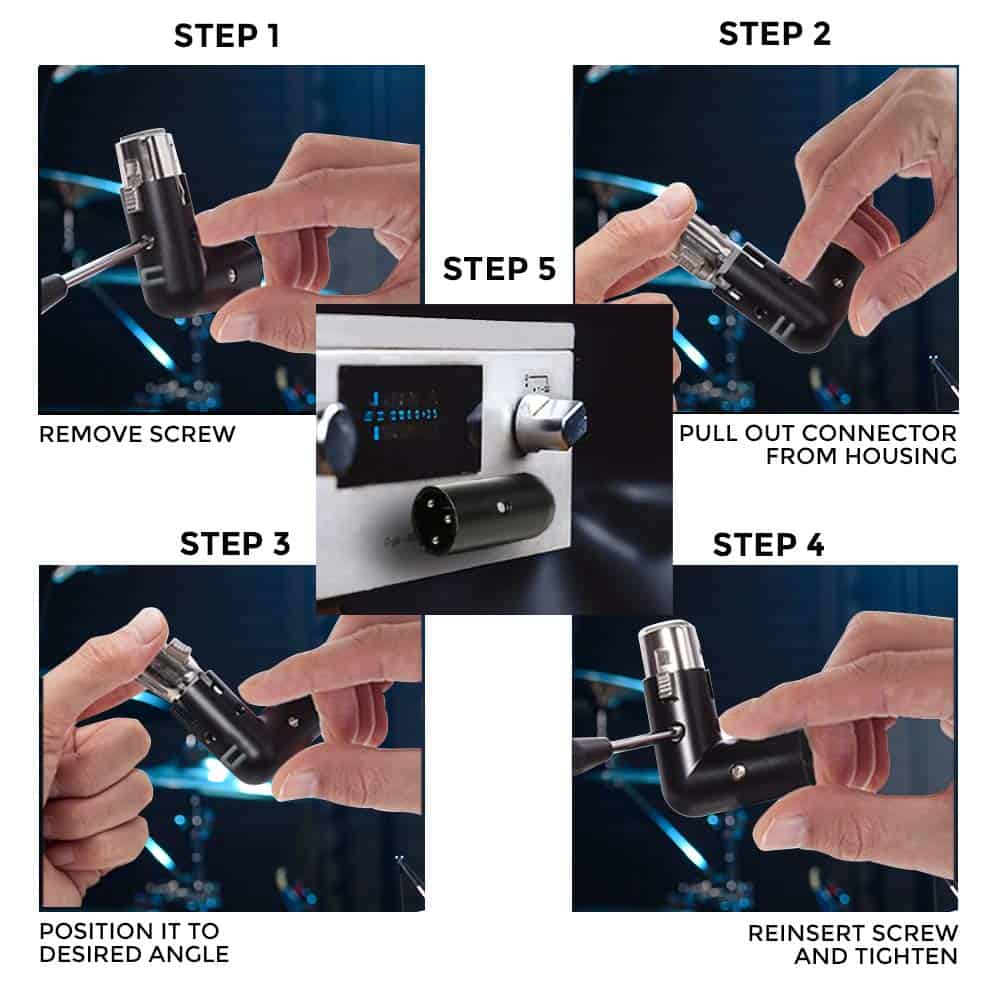 STEP 1

REMOVE SCREW

STEP 2

PULL OUT CONNECTOR FROM HOUSING

STEP 5

STEP 3

POSITION IT TO DESIRED ANGLE

STEP 4

REINSERT SCREW AND TIGHTEN