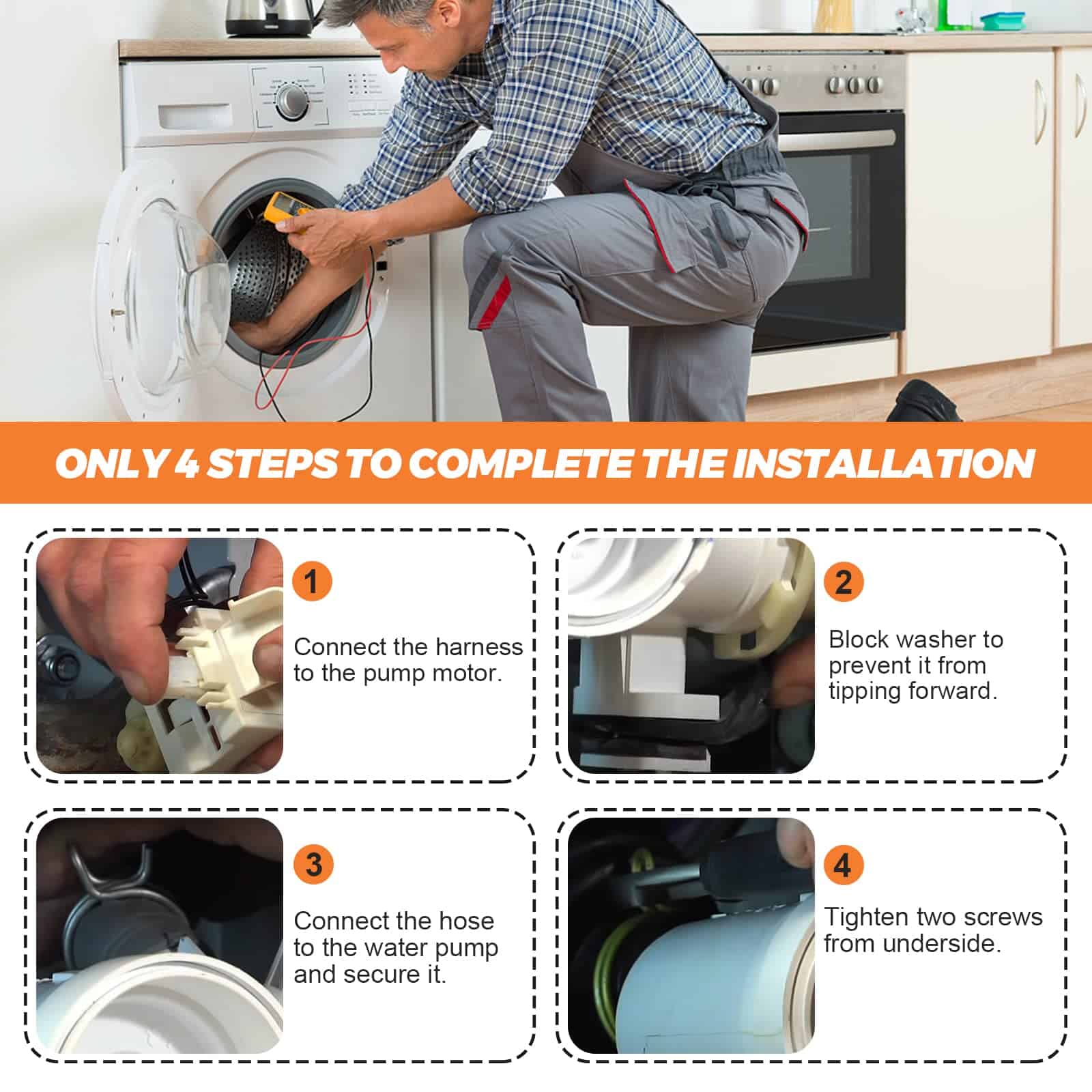 ONLY 4 STEPS TO COMPLETE THE INSTALLATION

1

Connect the harness to the pump motor.

2

Block washer to prevent it from tipping forward.

3

Connect the hose to the water pump and secure it.

4

Tighten two screws from underside.