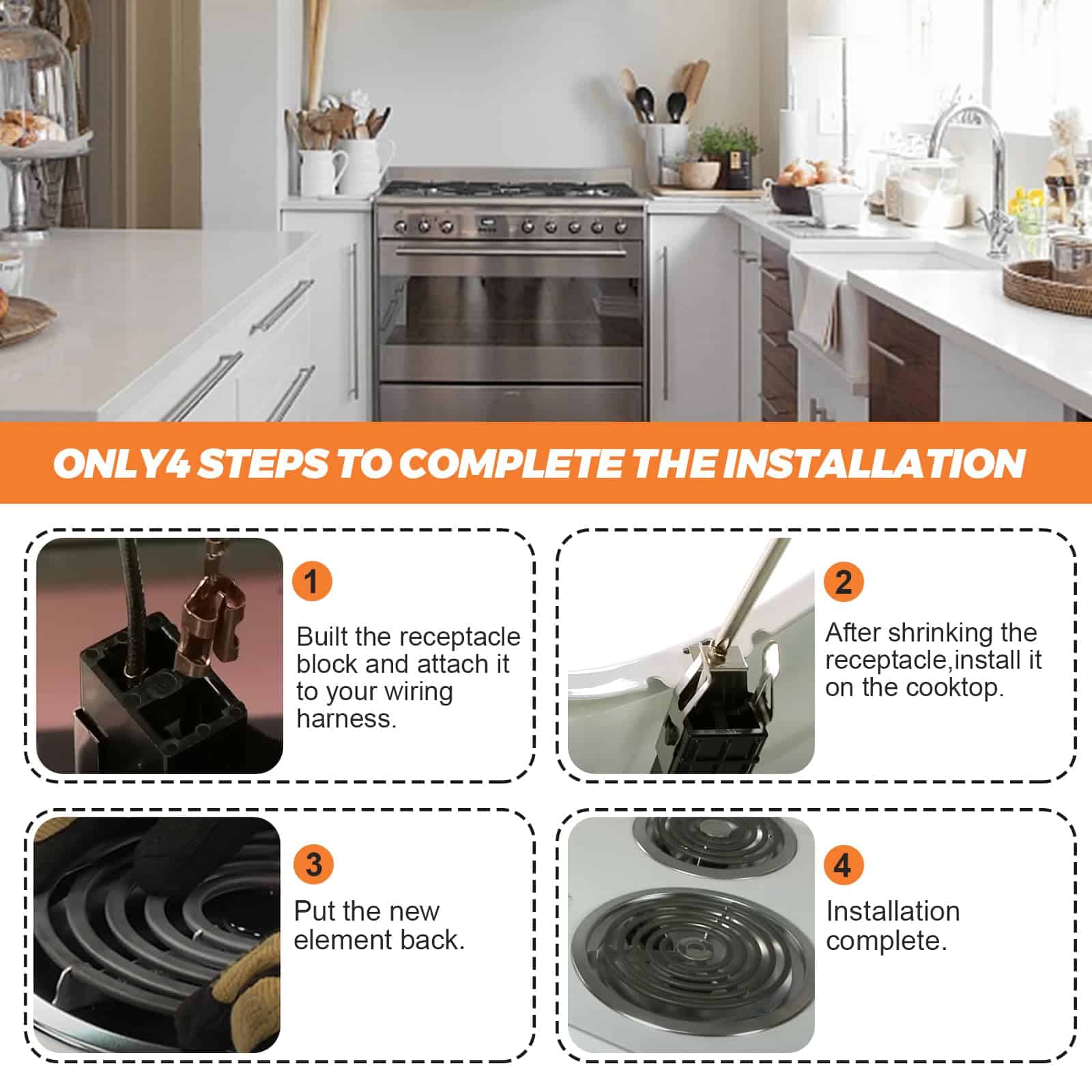 ONLY4 STEPS TO COMPLETE THE INSTALLATION

1

Built the receptacle block and attach it to your wiring harness.

2

After shrinking the receptacle,install it on the cooktop.

3

Put the new element back.

4

Installation complete.