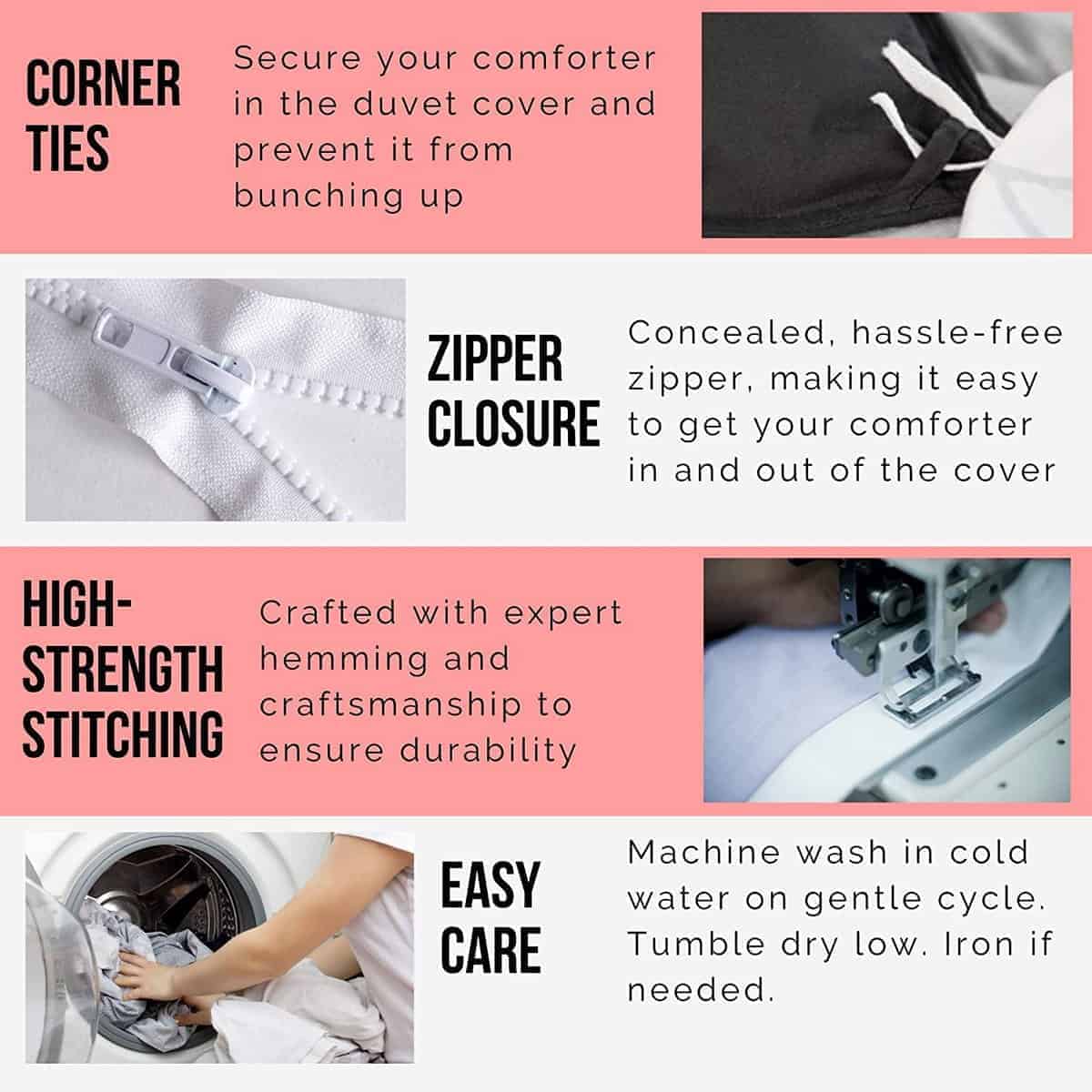 CORNER TIES

Secure your comforter in the duvet cover and prevent it from bunching up

ZIPPER CLOSURE

Concealed, hassle-free zipper, making it easy to get your comforter in and out of the cover

HIGH-STRENGTH STITCHING

Crafted with expert hemming and craftsmanship to ensure durability

EASY CARE

Machine wash in cold water on gentle cycle. Tumble dry low. Iron if needed.