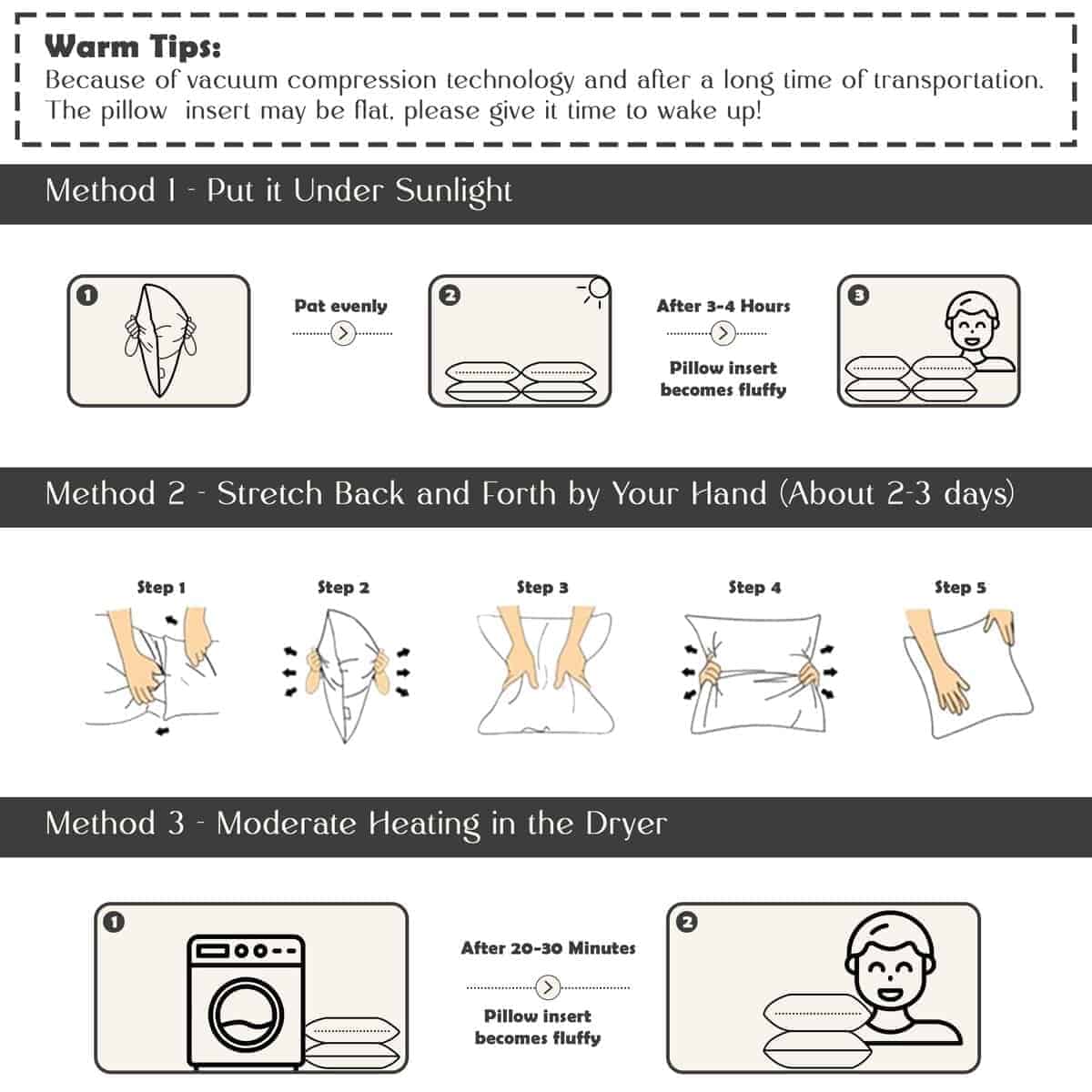 Warm Tips:
Because of vacuum compression technology and after a long time of transportation. The pillow insert may be flat, please give it time to wake up!

Method 1 - Put it Under Sunlight

1

Pat evenly

2

After 3-4 Hours

Pillow insert becomes fluffy

3

Method 2 - Stretch Back and Forth by Your Hand (About 2-3 days)

Step 1

Step 2

Step 3

Step 4

Step 5

Method 3 - Moderate Heating in the Dryer

1

After 20-30 Minutes

Pillow insert becomes fluffy

2