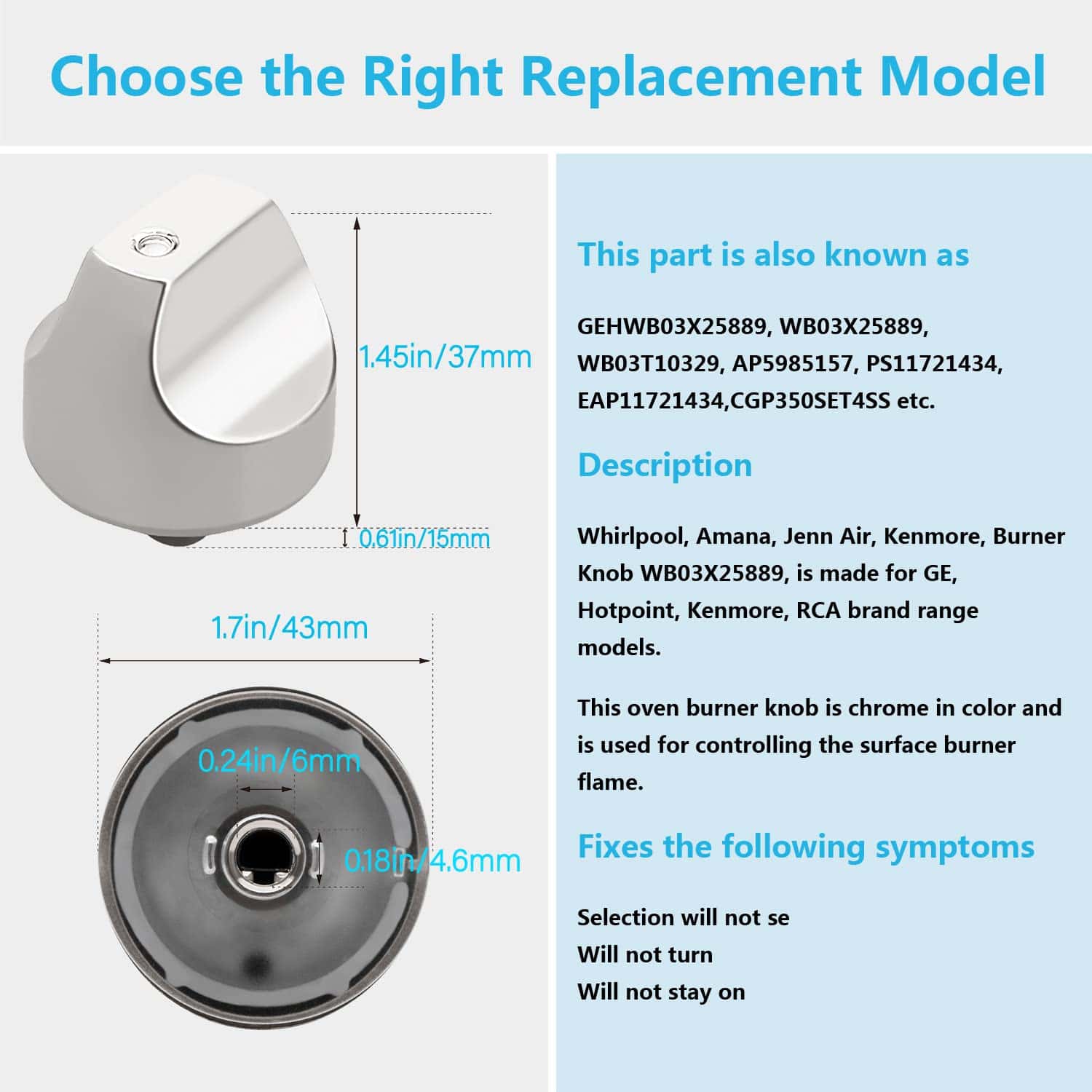 Choose the Right Replacement Model

1.45in/37mm

0.61in/15mm

1.7in/43mm

0.24in/6mm

0.18in/4.6mm

This part is also known as

GEHWB03X25889, WB03X25889, WB03T10329, AP5985157, PS11721434, EAP11721434,CGP350SET4SS etc.

Description

Whirlpool, Amana, Jenn Air, Kenmore, Burner Knob WB03X25889, is made for GE, Hotpoint, Kenmore, RCA brand range models.

This oven burner knob is chrome in color and is used for controlling the surface burner flame.

Fixes the following symptoms

Selection will not se
Will not turn
Will not stay on