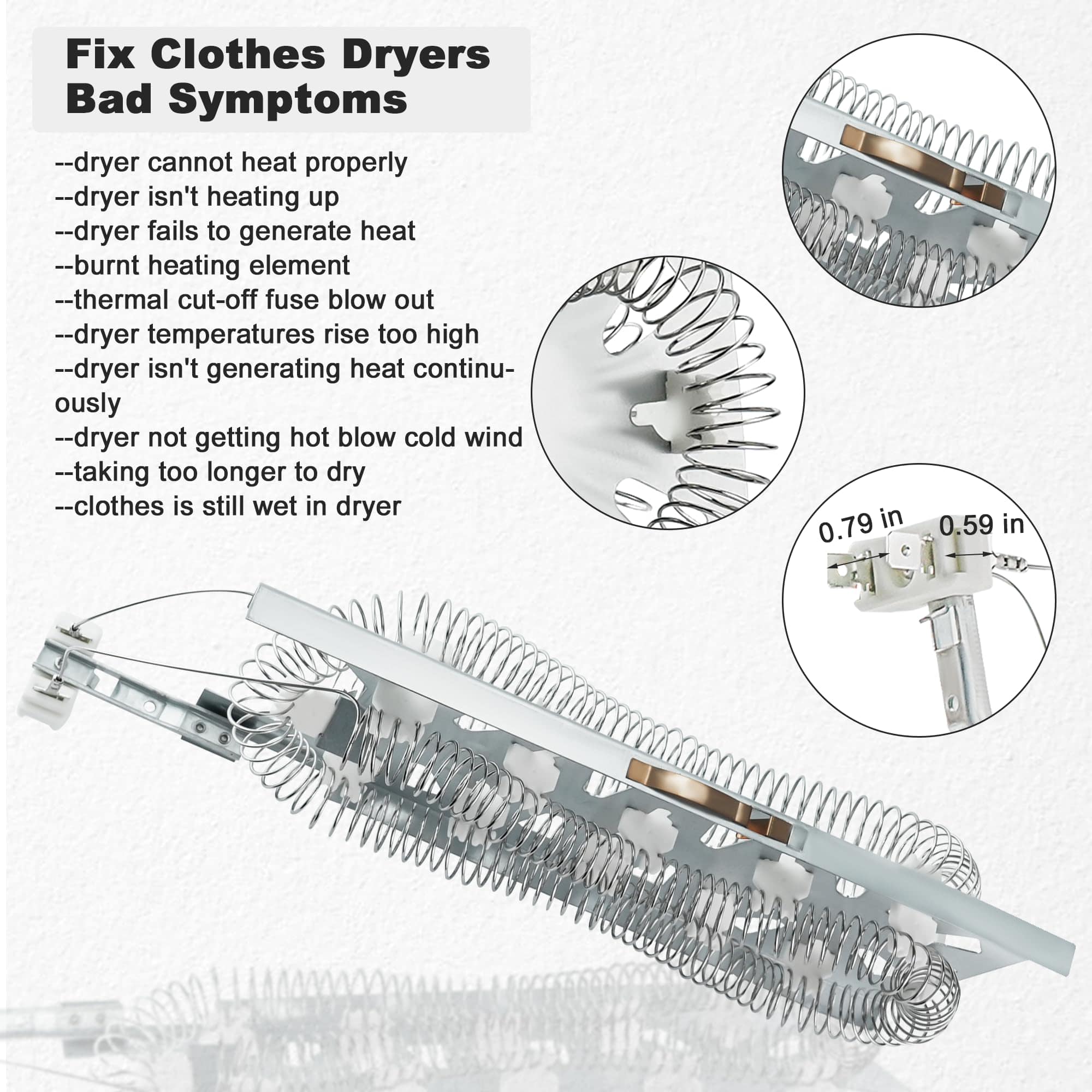 Fix Clothes Dryers Bad Symptoms

--dryer cannot heat properly
--dryer isn't heating up
--dryer fails to generate heat
--burnt heating element
--thermal cut-off fuse blow out
--dryer temperatures rise too high
--dryer isn't generating heat continuously
--dryer not getting hot blow cold wind
--taking too longer to dry
--clothes is still wet in dryer

0.79 in
0.59 in