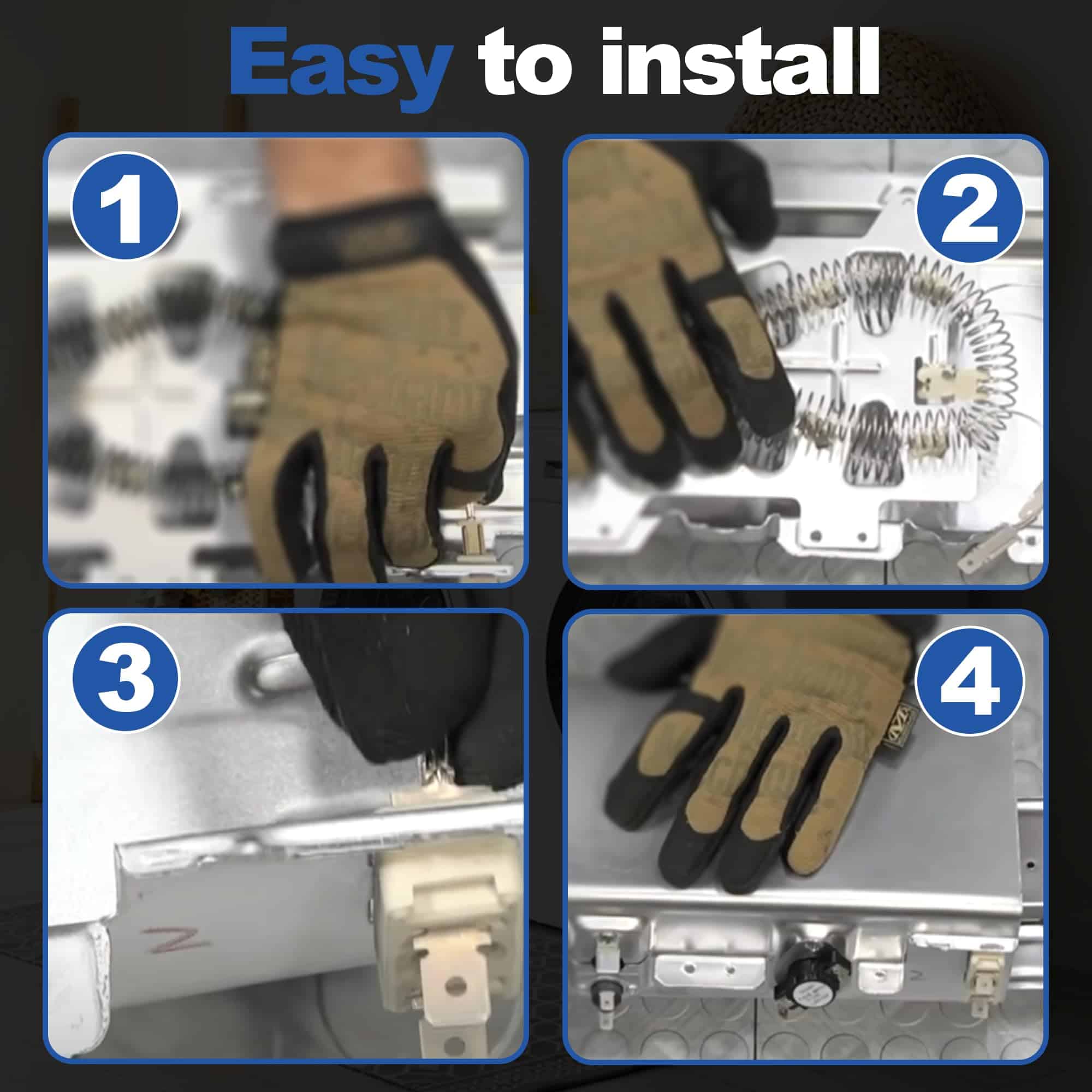 Easy to install

1

2

3

4