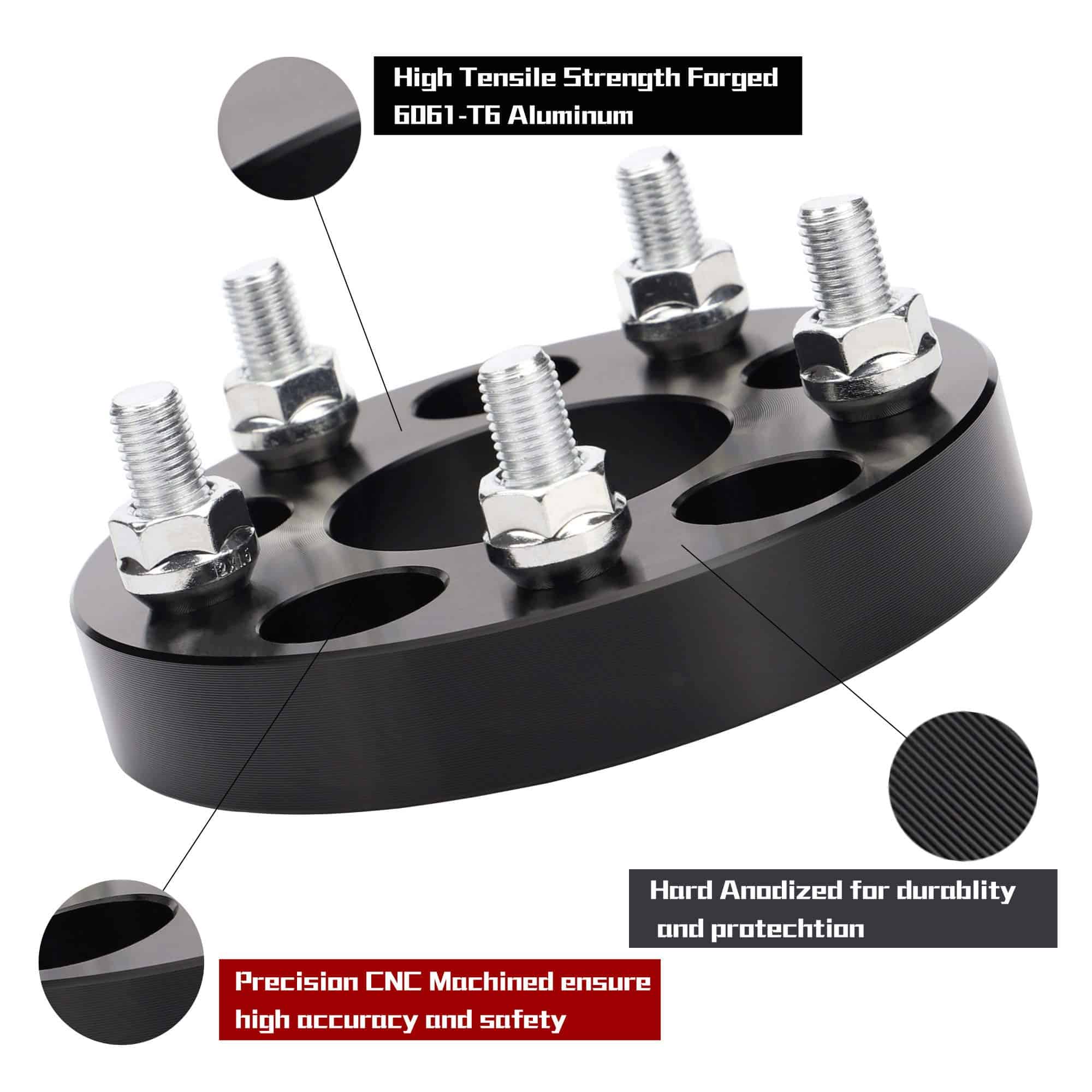 High Tensile Strength Forged 6061-T6 Aluminum

12X1.5

Hard Anodized for durablity and protechtion

Precision CNC Machined ensure high accuracy and safety