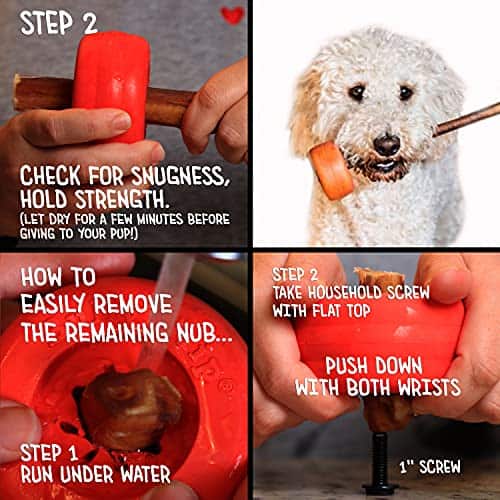 STEP 2

CHECK FOR SNUGNESS, HOLD STRENGTH.
(LET DRY FOR A FEW MINUTES BEFORE GIVING TO YOUR PUP!)

HOW TO EASILY REMOVE THE REMAINING NUB...

STEP 1
RUN UNDER WATER

STEP 2
TAKE HOUSEHOLD SCREW WITH FLAT TOP

PUSH DOWN WITH BOTH WRISTS

1" SCREW