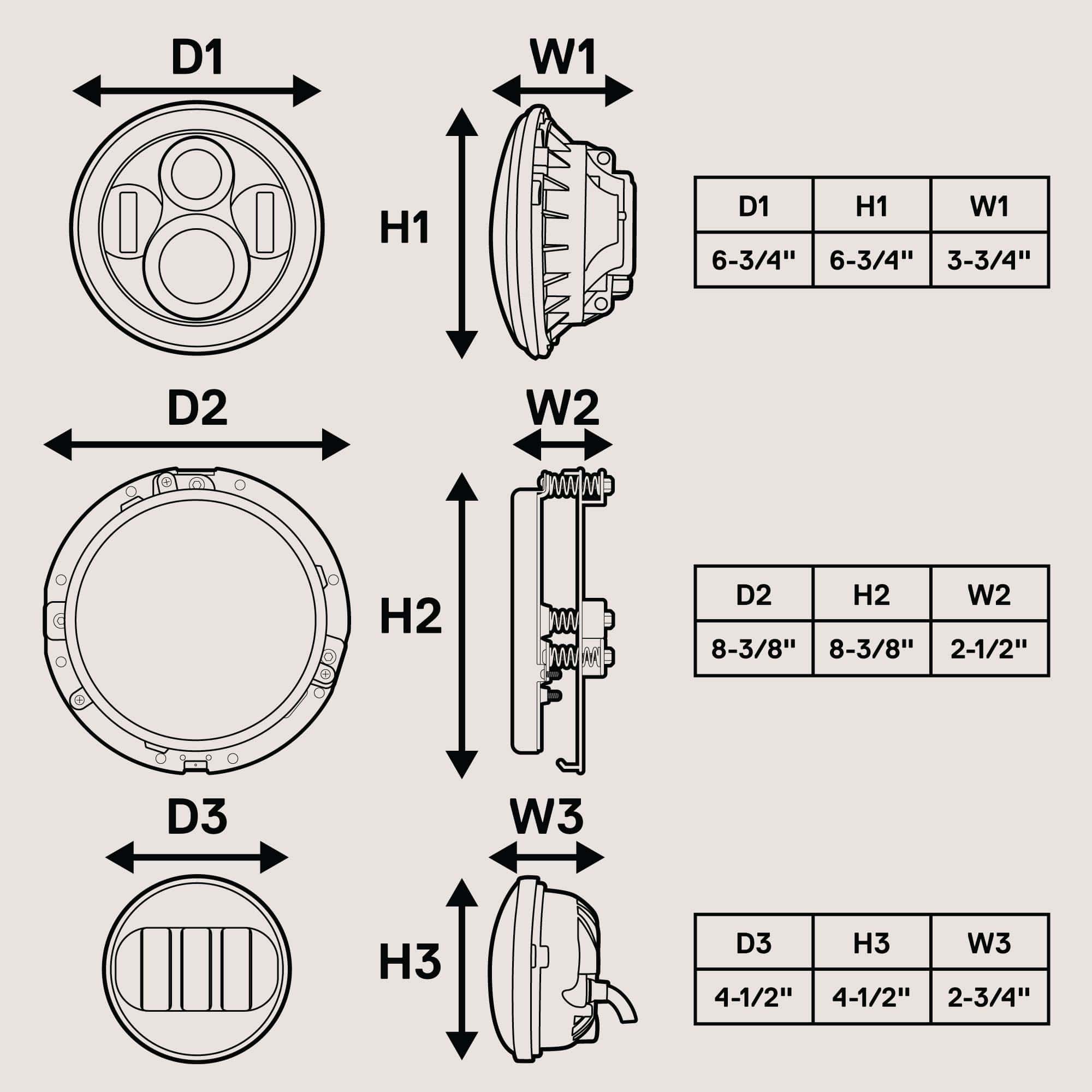 D1

W1

H1

| D1 | H1 | W1 |
|---|---|---|
| 6-3/4" | 6-3/4" | 3-3/4" |

D2

W2

H2

| D2 | H2 | W2 |
|---|---|---|
| 8-3/8" | 8-3/8" | 2-1/2" |

D3

W3

H3

| D3 | H3 | W3 |
|---|---|---|
| 4-1/2" | 4-1/2" | 2-3/4" |