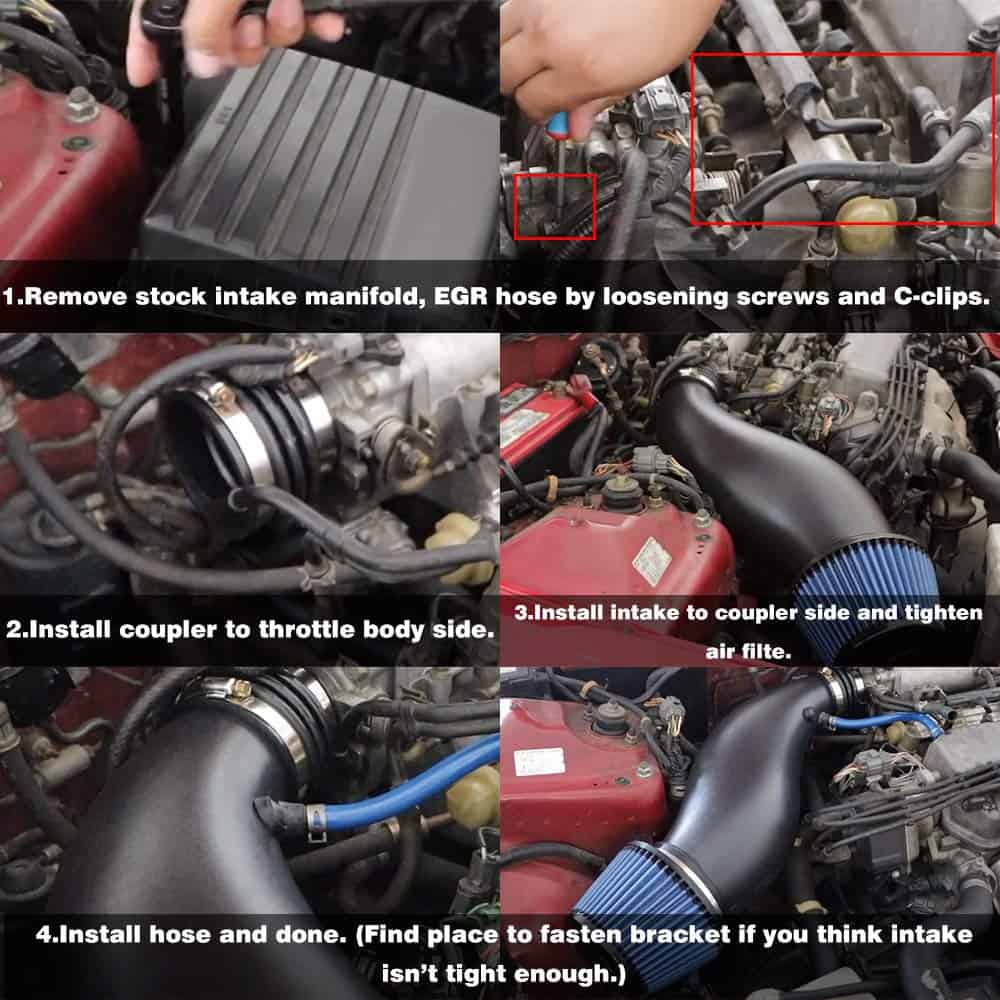 1.Remove stock intake manifold, EGR hose by loosening screws and C-clips.

2.Install coupler to throttle body side.

3.Install intake to coupler side and tighten air filte.

4.Install hose and done. (Find place to fasten bracket if you think intake isn't tight enough.)