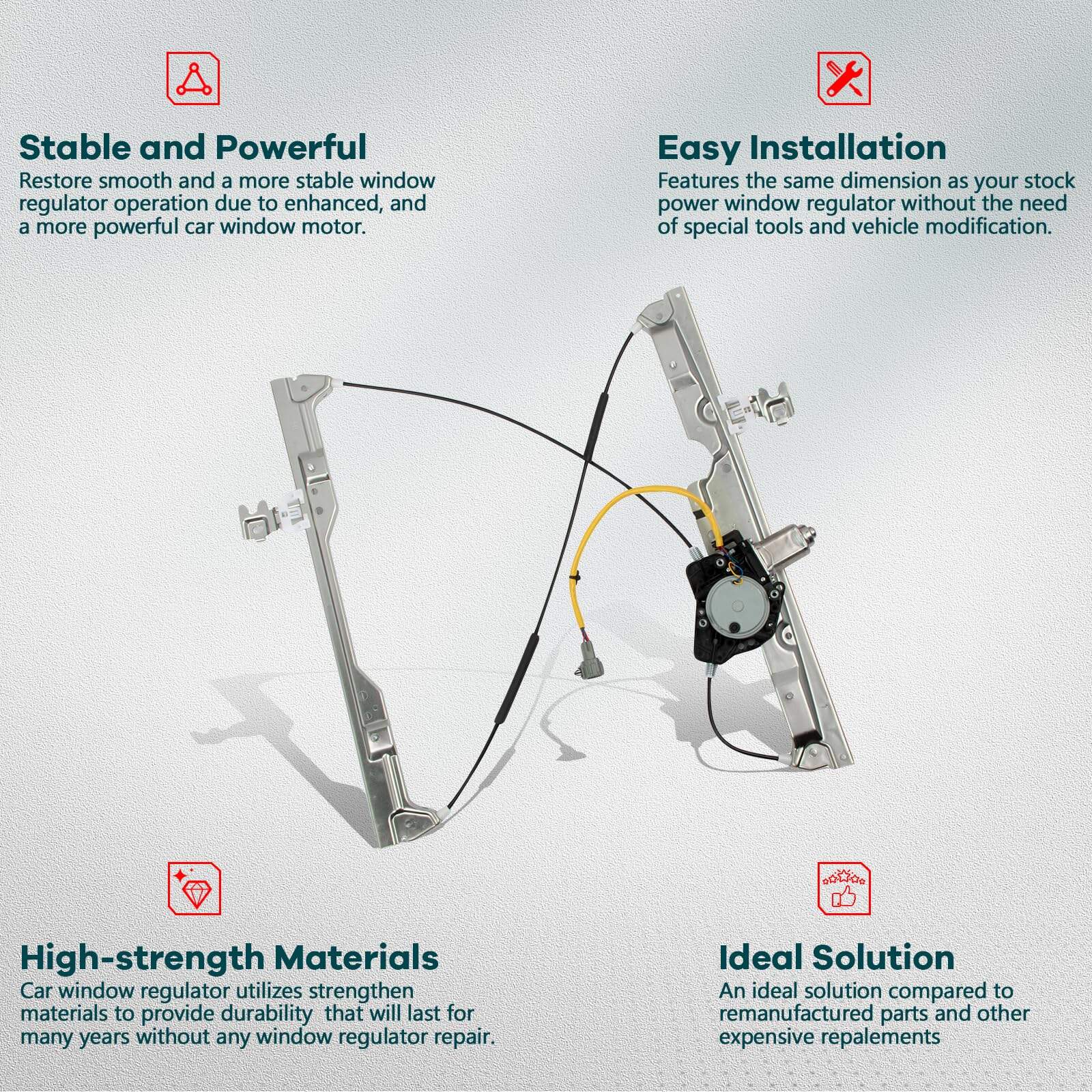 Stable and Powerful
Restore smooth and a more stable window regulator operation due to enhanced, and a more powerful car window motor.

Easy Installation
Features the same dimension as your stock power window regulator without the need of special tools and vehicle modification.

High-strength Materials
Car window regulator utilizes strengthen materials to provide durability that will last for many years without any window regulator repair.

Ideal Solution
An ideal solution compared to remanufactured parts and other expensive repalements