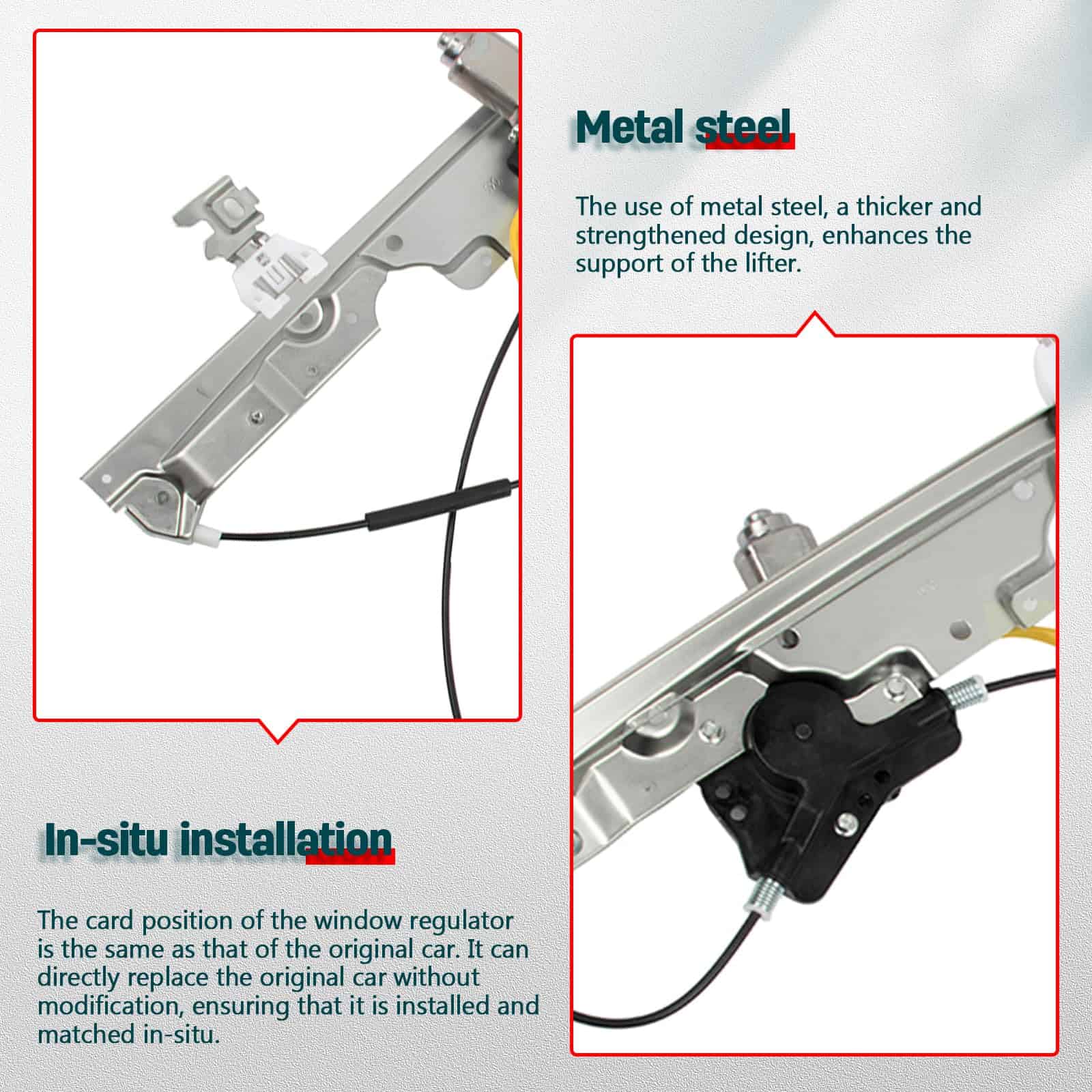 Metal steel

The use of metal steel, a thicker and strengthened design, enhances the support of the lifter.

In-situ installation

The card position of the window regulator is the same as that of the original car. It can directly replace the original car without modification, ensuring that it is installed and matched in-situ.