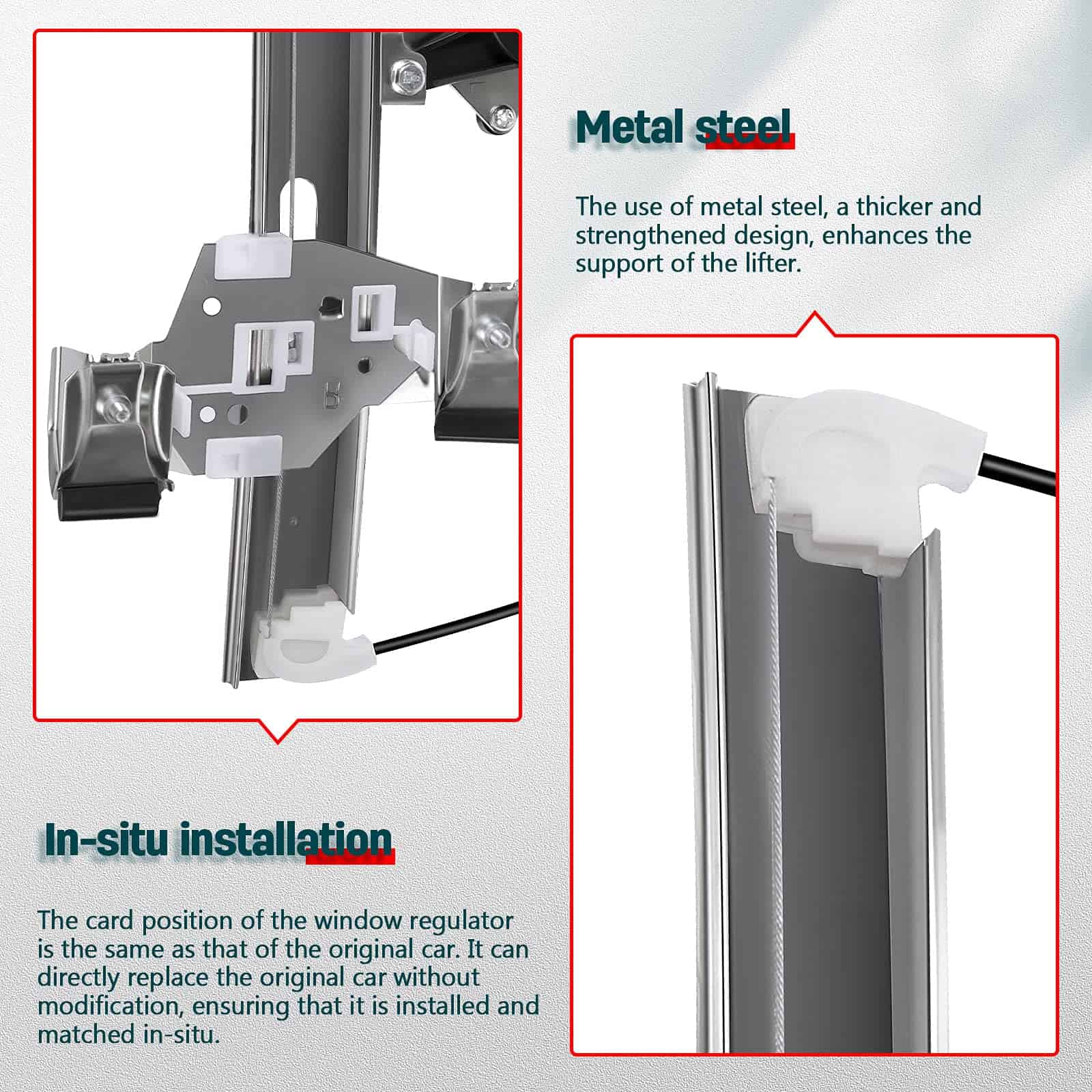 Metal steel

The use of metal steel, a thicker and strengthened design, enhances the support of the lifter.

In-situ installation

The card position of the window regulator is the same as that of the original car. It can directly replace the original car without modification, ensuring that it is installed and matched in-situ.