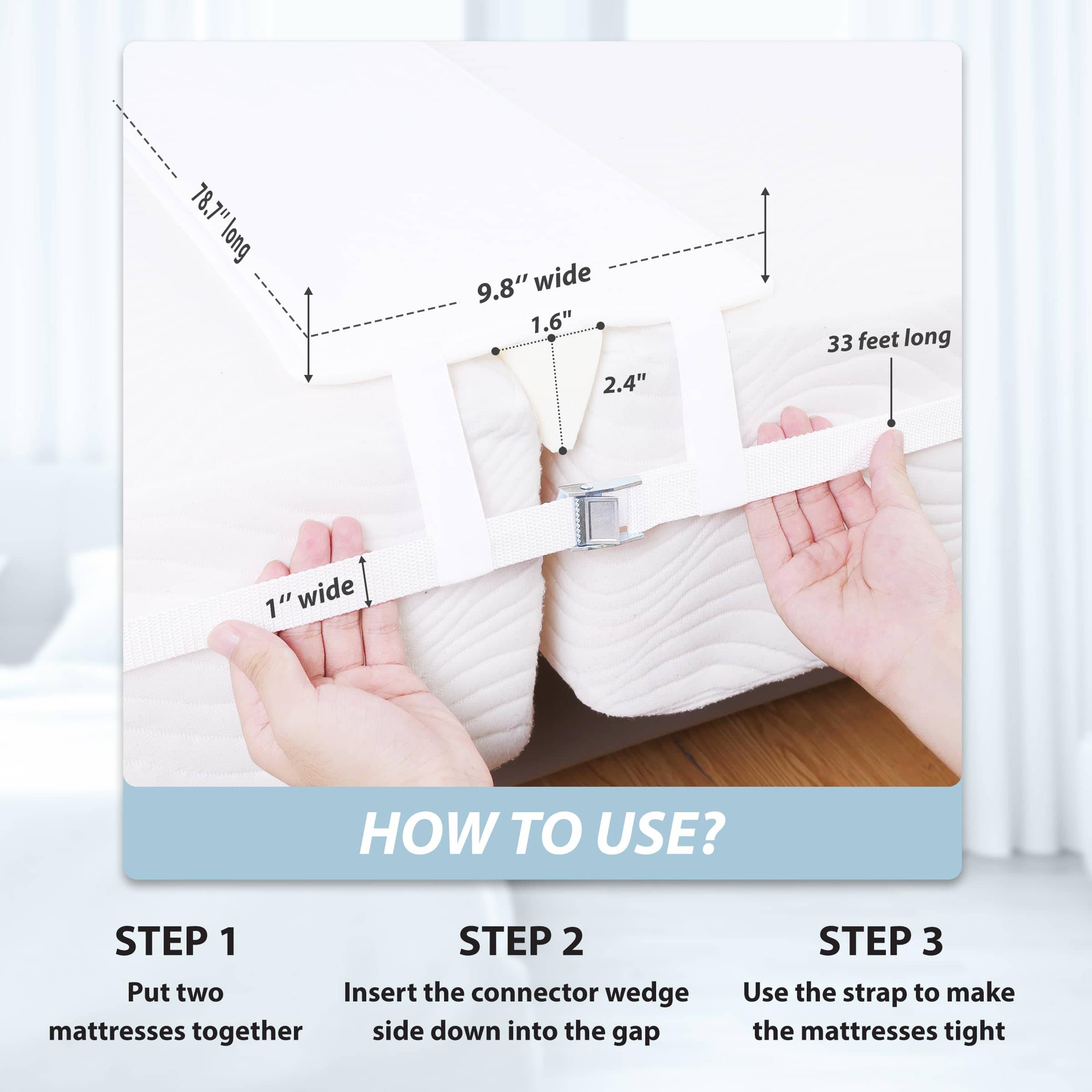 78.7" long

9.8" wide

1.6"

2.4"

33 feet long

1" wide

HOW TO USE?

STEP 1

Put two mattresses together

STEP 2

Insert the connector wedge side down into the gap

STEP 3

Use the strap to make the mattresses tight