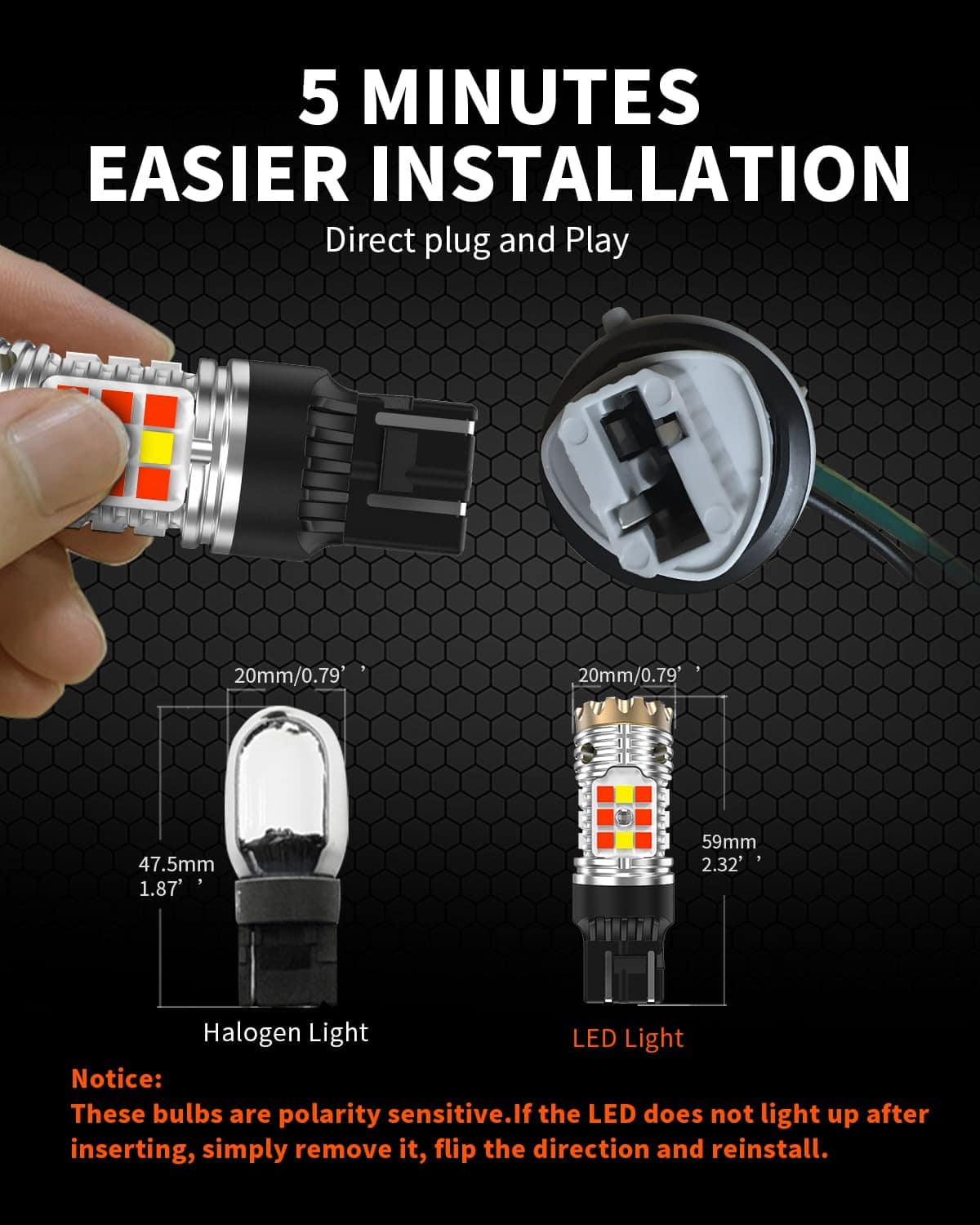 5 MINUTES
EASIER INSTALLATION

Direct plug and Play

20mm/0.79’ ’

47.5mm
1.87’ ’

Halogen Light

20mm/0.79’ ’

59mm
2.32’ ’

LED Light

Notice:
These bulbs are polarity sensitive.If the LED does not light up after inserting, simply remove it, flip the direction and reinstall.