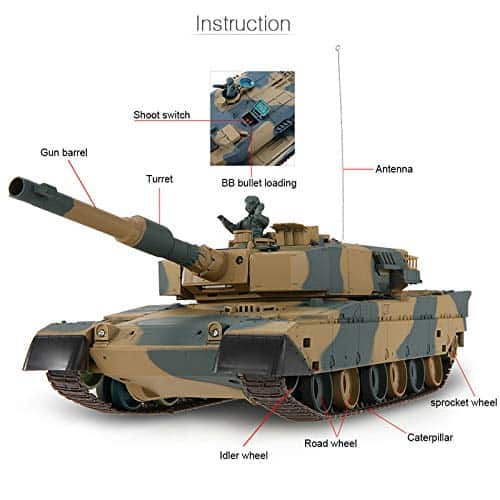 Instruction

Shoot switch

Gun barrel

Turret

BB bullet loading

Antenna

sprocket wheel

Caterpillar

Road wheel

Idler wheel