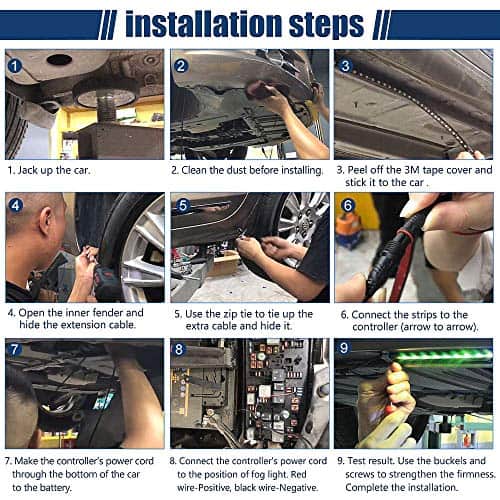 // installation steps //

1

1. Jack up the car.

2

2. Clean the dust before installing.

3

3. Peel off the 3M tape cover and stick it to the car .

4

4. Open the inner fender and hide the extension cable.

5

5. Use the zip tie to tie up the extra cable and hide it.

6

6. Connect the strips to the controller (arrow to arrow).

7

7. Make the controller's power cord through the bottom of the car to the battery.

8

8. Connect the controller's power cord to the position of fog light. Red wire-Positive, black wire-Negative.

9

9. Test result. Use the buckels and screws to strengthen the firmness. Complete the installation.