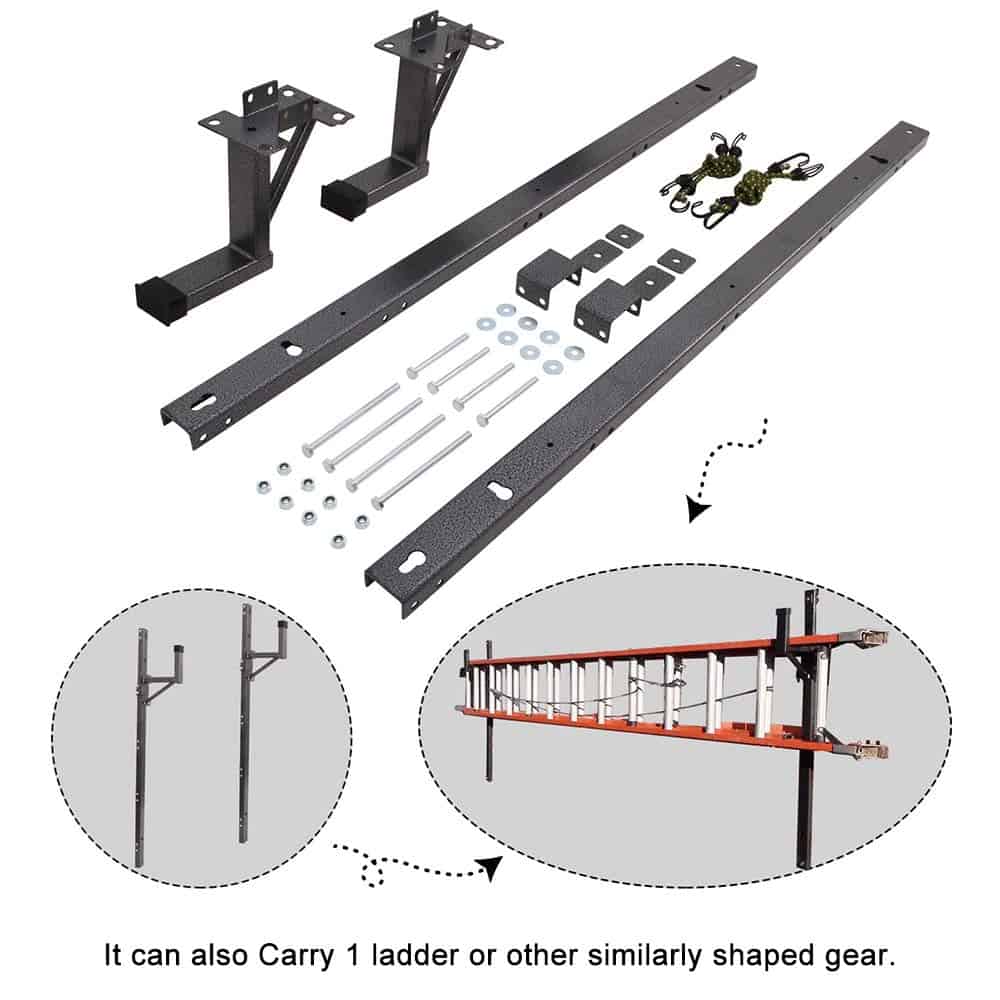 It can also Carry 1 ladder or other similarly shaped gear.