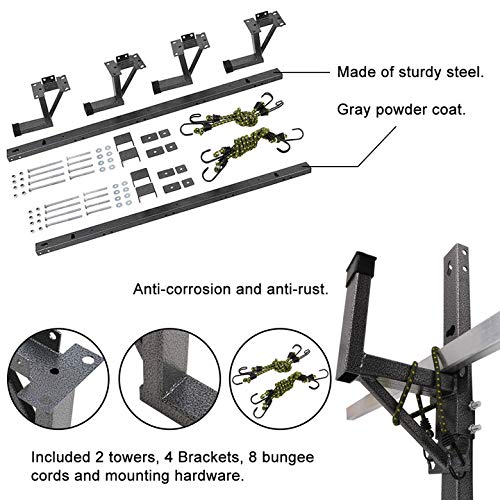 Made of sturdy steel.

Gray powder coat.

Anti-corrosion and anti-rust.

Included 2 towers, 4 Brackets, 8 bungee cords and mounting hardware.