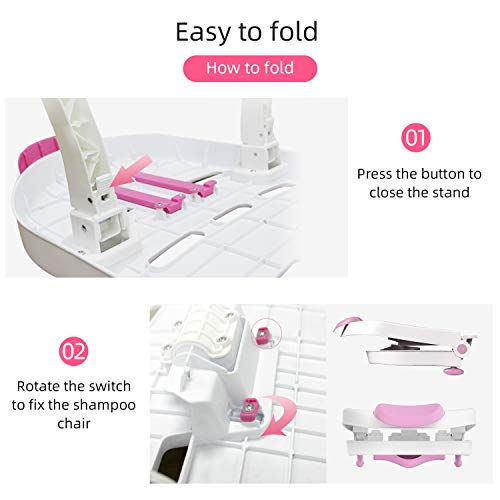 Easy to fold

How to fold

01

Press the button to close the stand

02

Rotate the switch to fix the shampoo chair